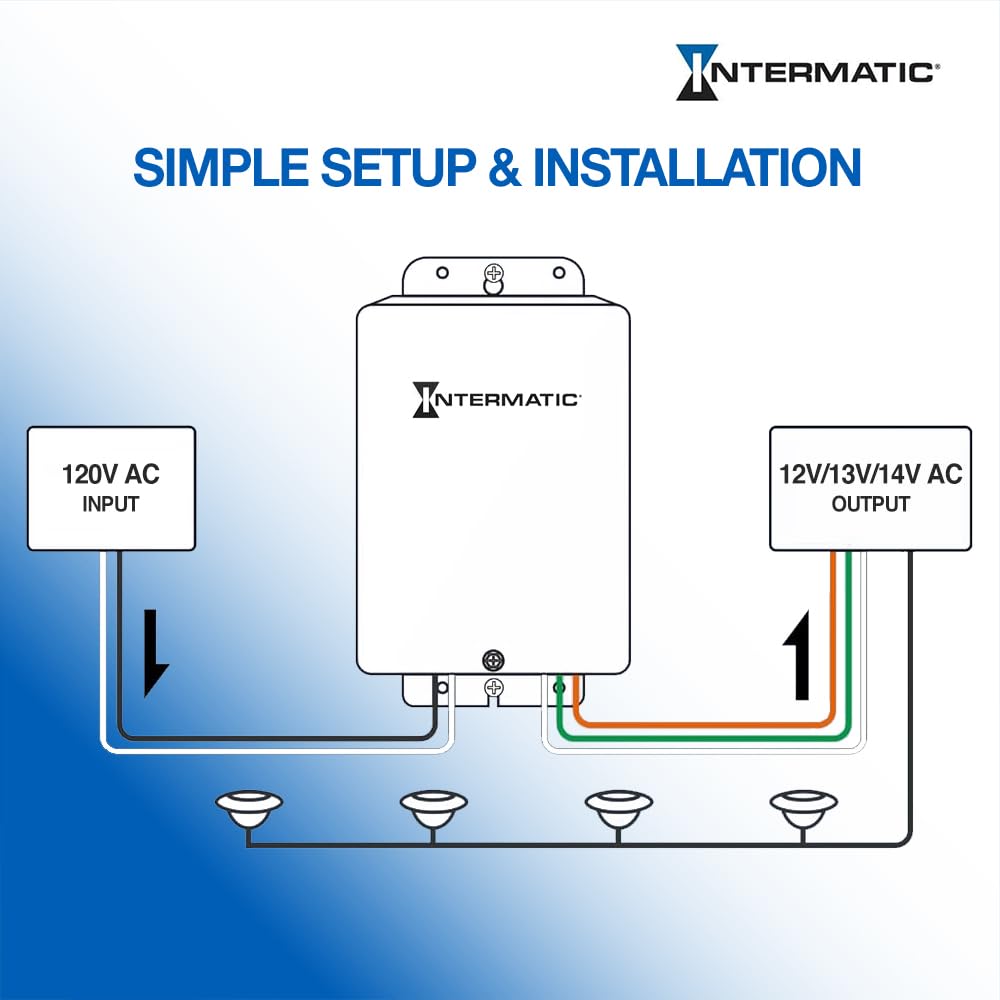 INTERMATIC®

SIMPLE SETUP & INSTALLATION

INTERMATIC®

120V AC
INPUT

12V/13V/14V AC
OUTPUT