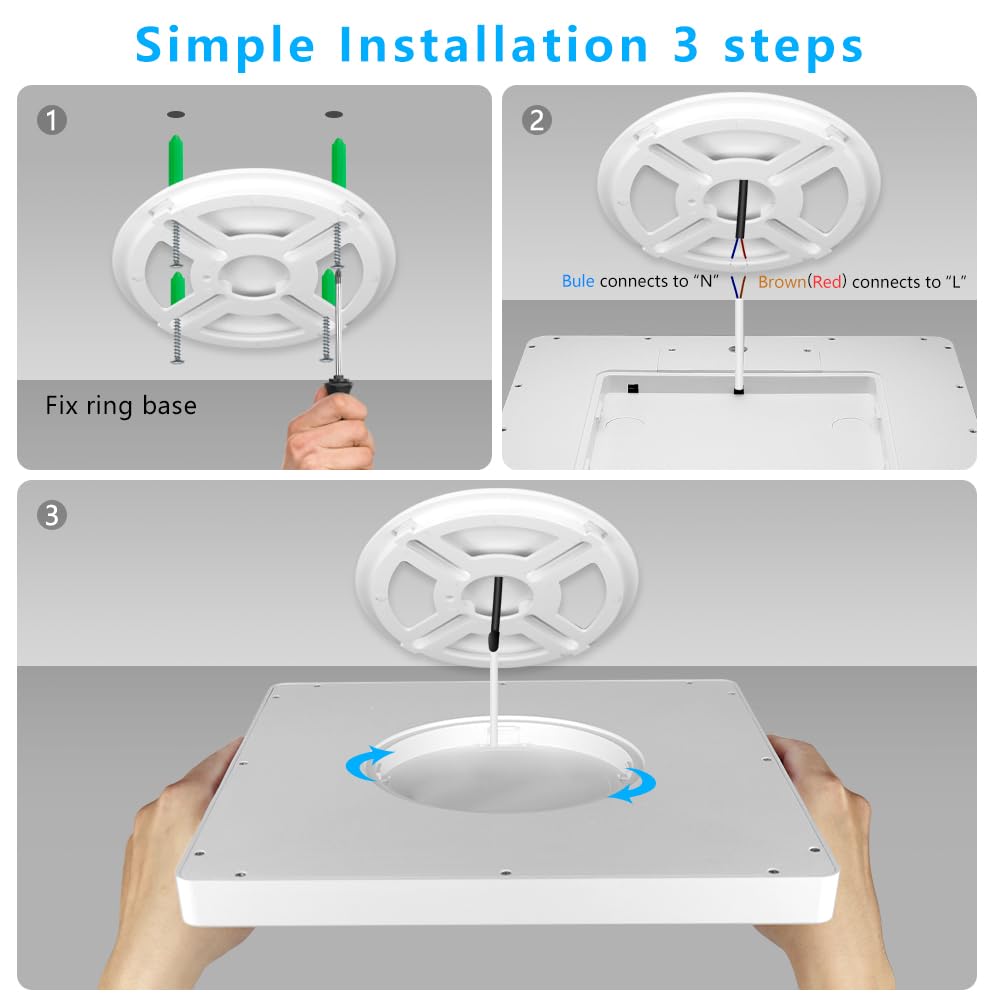 Simple Installation 3 steps

1

Fix ring base

2

Bule connects to "N" Brown(Red) connects to "L"

3