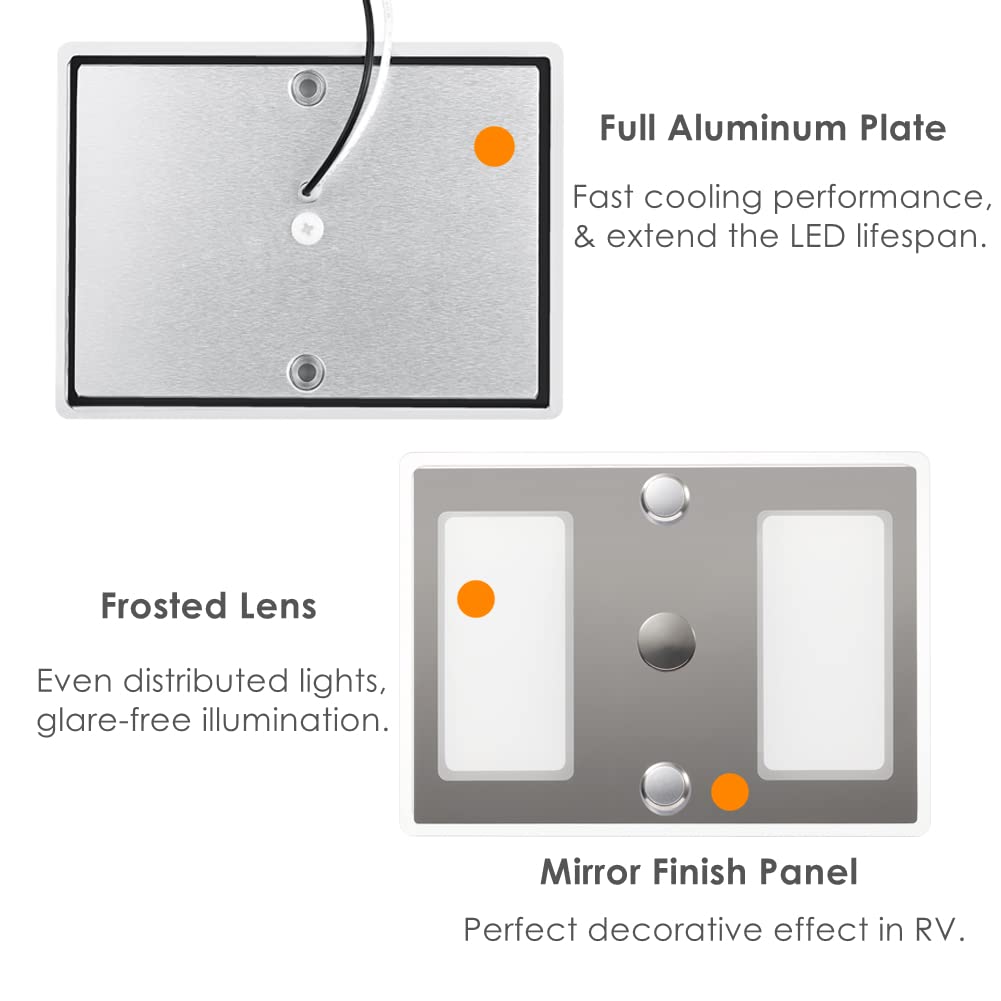 Full Aluminum Plate

Fast cooling performance, & extend the LED lifespan.

Frosted Lens

Even distributed lights, glare-free illumination.

Mirror Finish Panel

Perfect decorative effect in RV.