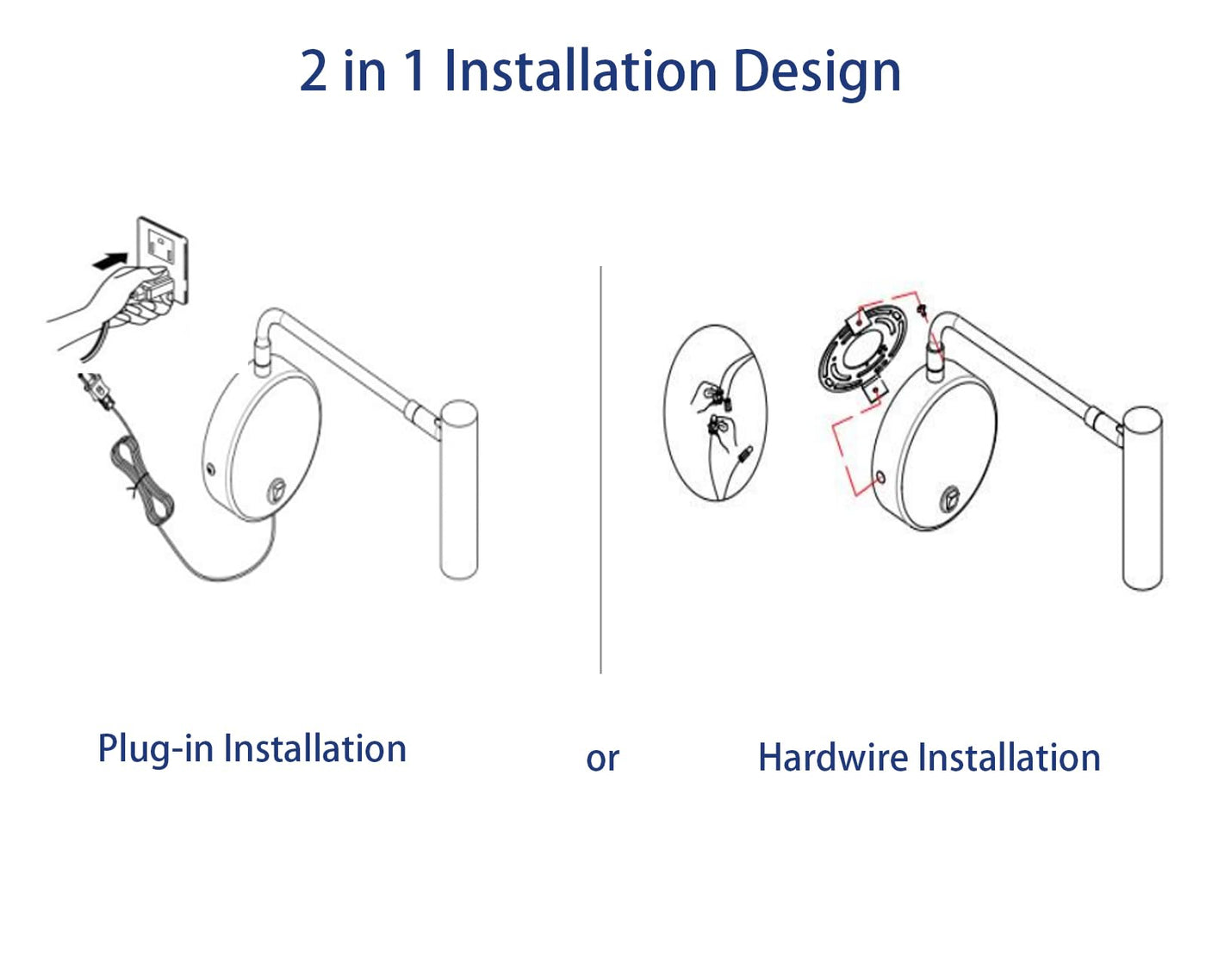 2 in 1 Installation Design

Plug-in Installation

or

Hardwire Installation