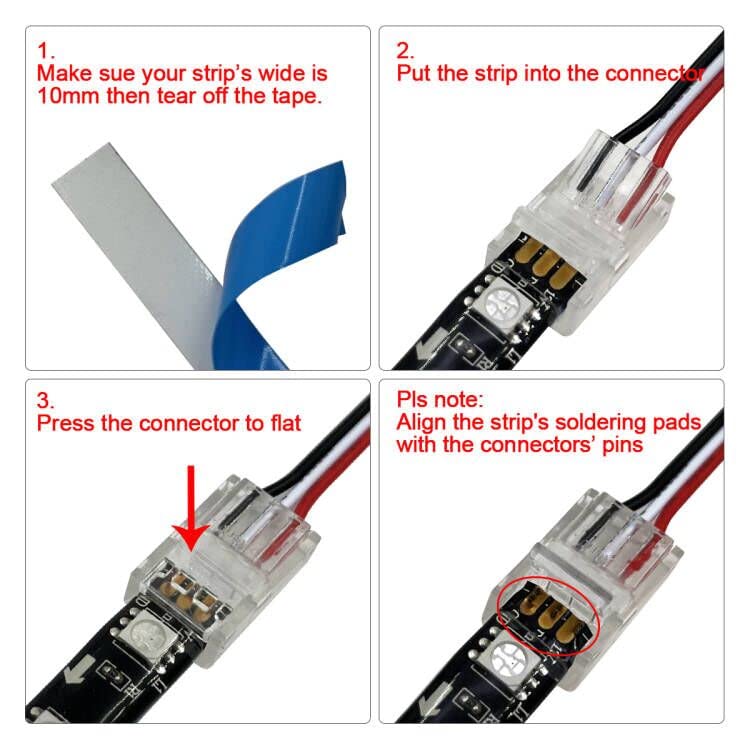 1.
Make sue your strip's wide is 10mm then tear off the tape.

2.
Put the strip into the connector

3.
Press the connector to flat

Pls note:
Align the strip's soldering pads with the connectors' pins