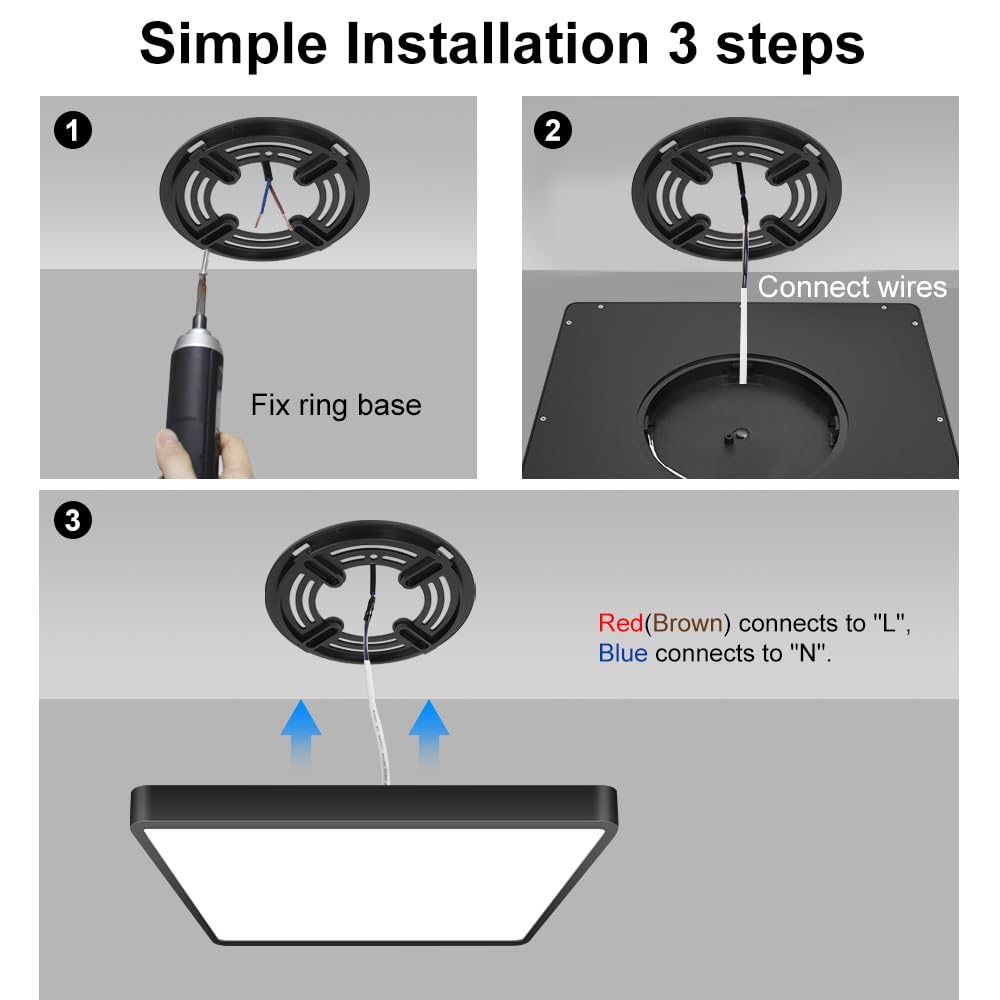 Simple Installation 3 steps

1

Fix ring base

2

Connect wires

3

Red(Brown) connects to "L",
Blue connects to "N".