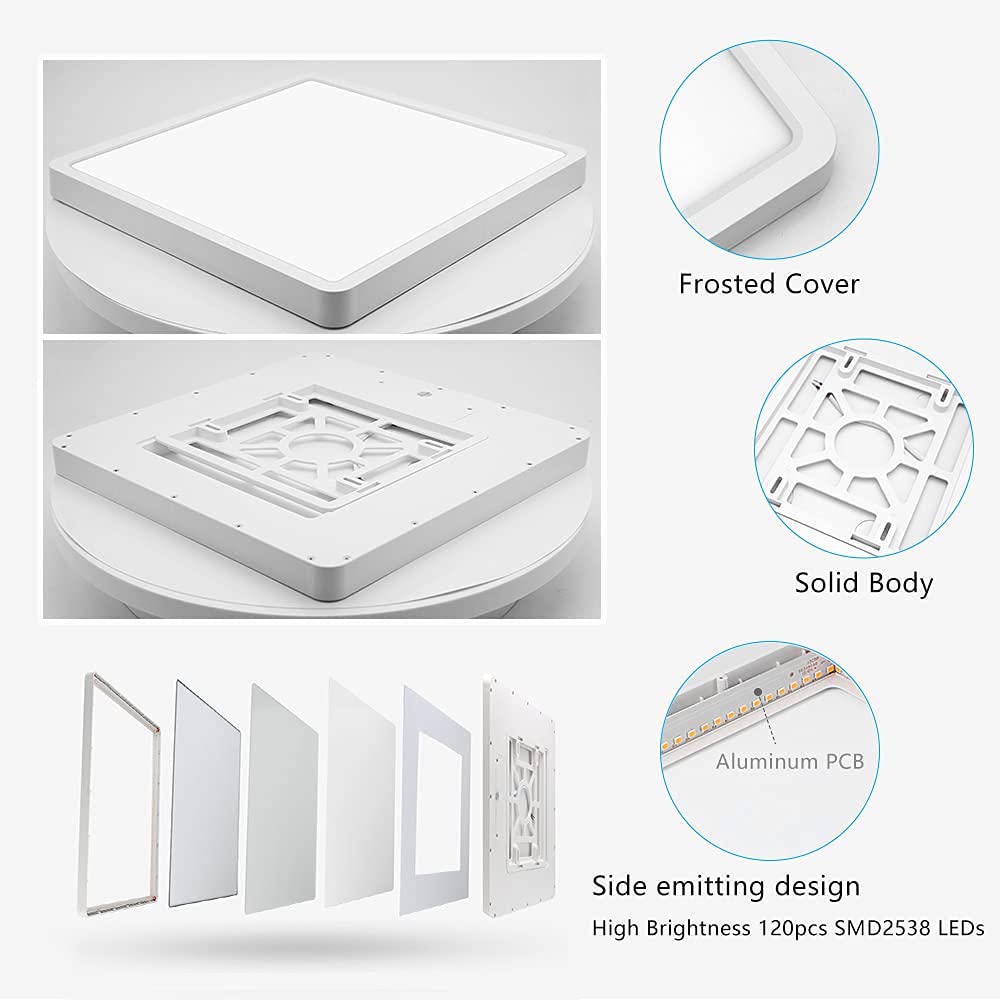 Frosted Cover

Solid Body

Aluminum PCB

Side emitting design

High Brightness 120pcs SMD2538 LEDs