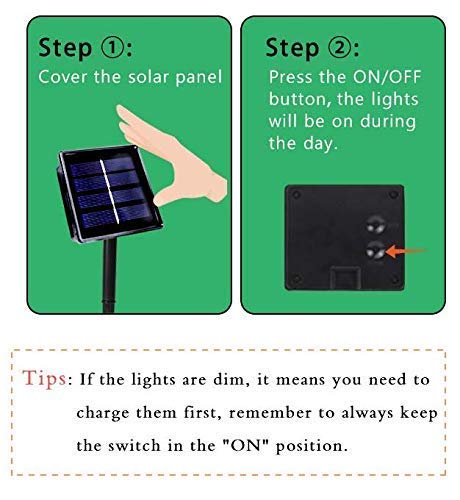 Step ①:
Cover the solar panel

Step ②:
Press the ON/OFF button, the lights will be on during the day.

Tips: If the lights are dim, it means you need to charge them first, remember to always keep the switch in the "ON" position.