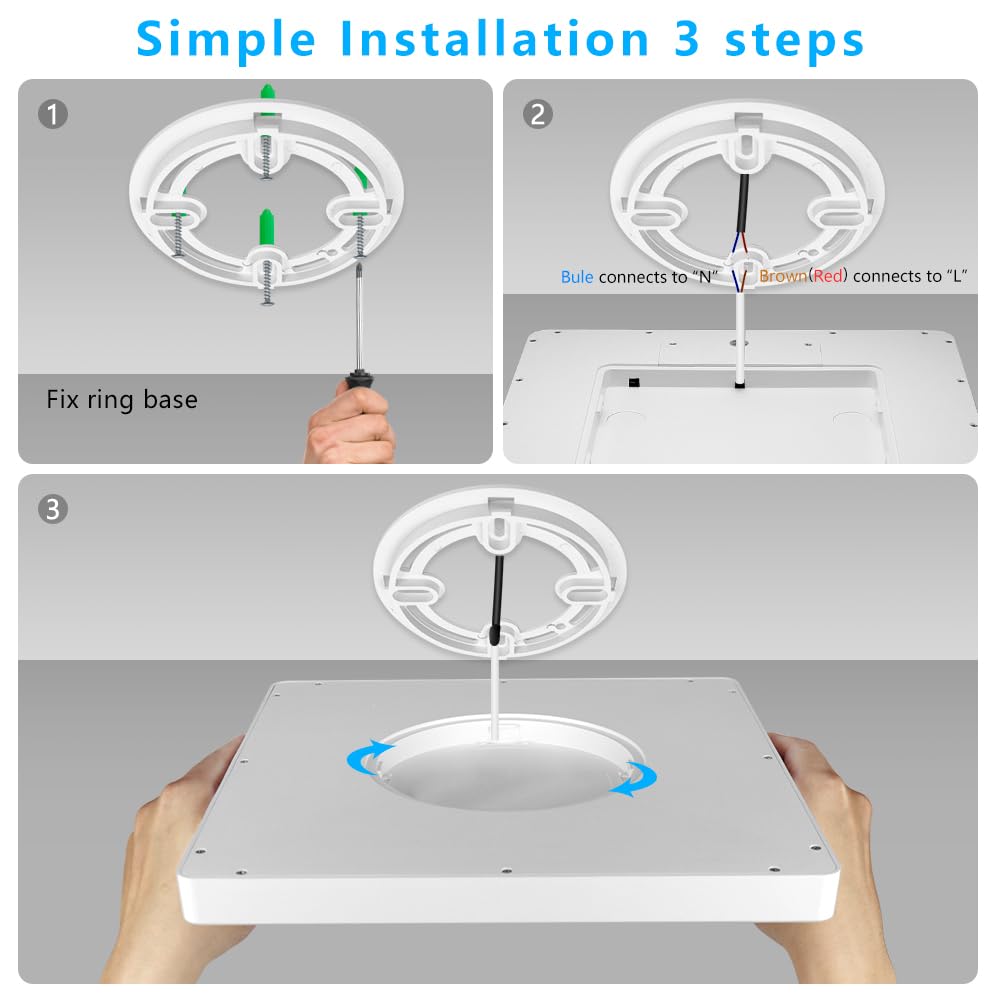 Simple Installation 3 steps

1

Fix ring base

2

Bule connects to "N"

Brown(Red) connects to "L"

3