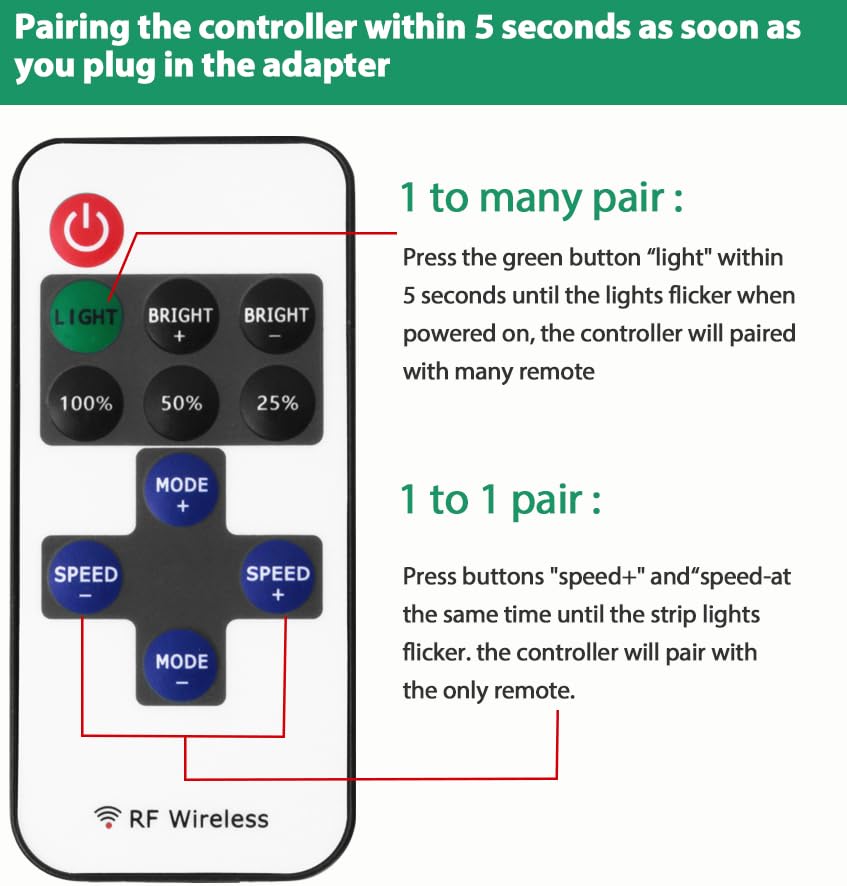 Pairing the controller within 5 seconds as soon as you plug in the adapter

LIGHT
BRIGHT +
BRIGHT −
100%
50%
25%
MODE +
SPEED −
SPEED +
MODE −
RF Wireless

1 to many pair :

Press the green button “light" within 5 seconds until the lights flicker when powered on, the controller will paired with many remote

1 to 1 pair :

Press buttons "speed+" and“speed-at the same time until the strip lights flicker. the controller will pair with the only remote.