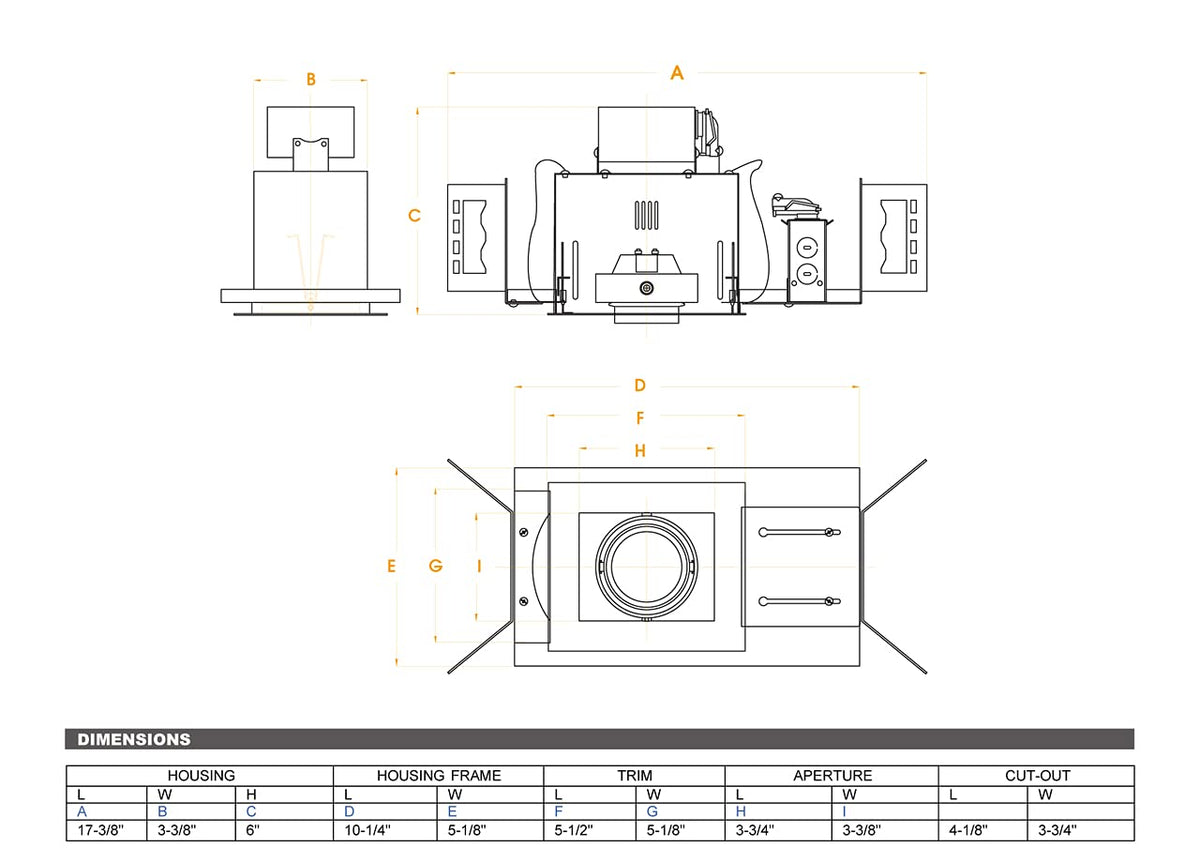 B

A

C

D

F

H

E G I

DIMENSIONS

| HOUSING | | | HOUSING FRAME | | TRIM | | APERTURE | | CUT-OUT | |
|---|---|---|---|---|---|---|---|---|---|---|
| L | W | H | L | W | L | W | L | W | L | W |
| A | B | C | D | E | F | G | H | I | | |
| 17-3/8" | 3-3/8" | 6" | 10-1/4" | 5-1/8" | 5-1/2" | 5-1/8" | 3-3/4" | 3-3/8" | 4-1/8" | 3-3/4" |