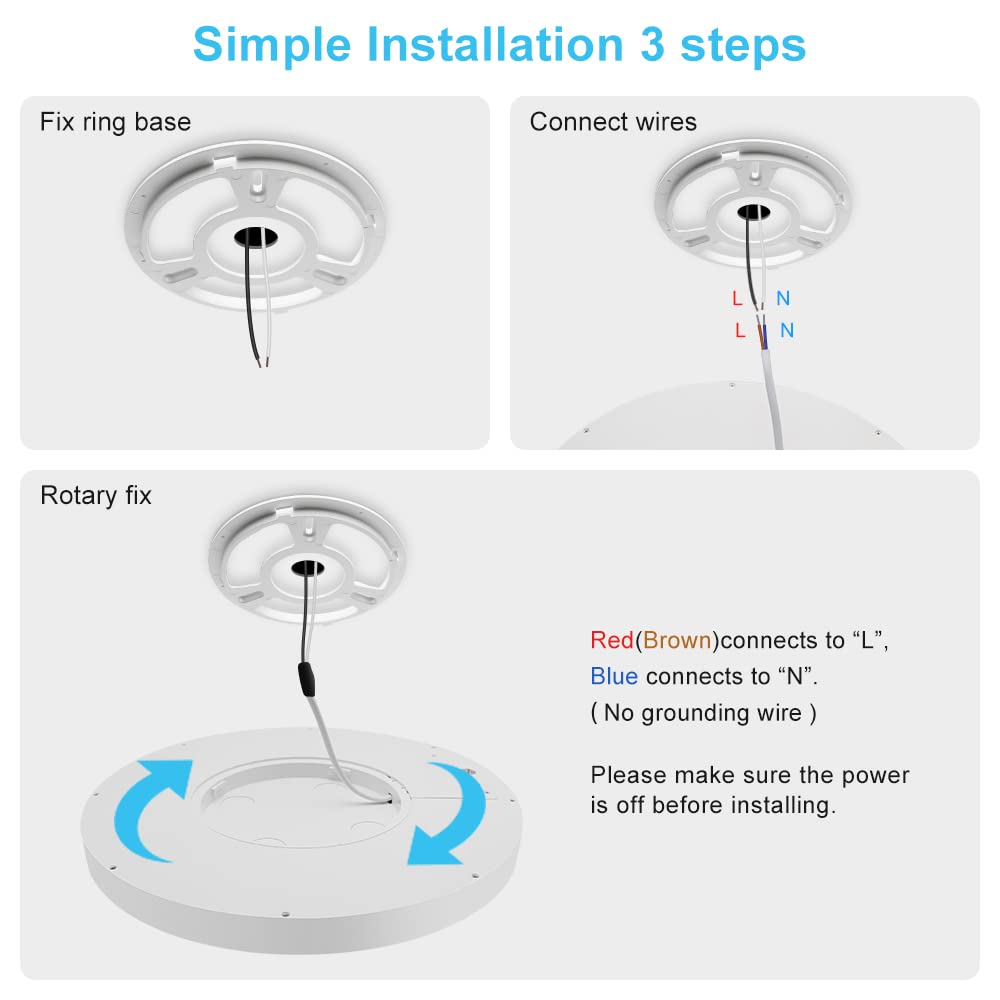 Simple Installation 3 steps

Fix ring base

Connect wires

L N
L N

Rotary fix

Red(Brown)connects to “L”,
Blue connects to “N”.
( No grounding wire )

Please make sure the power is off before installing.