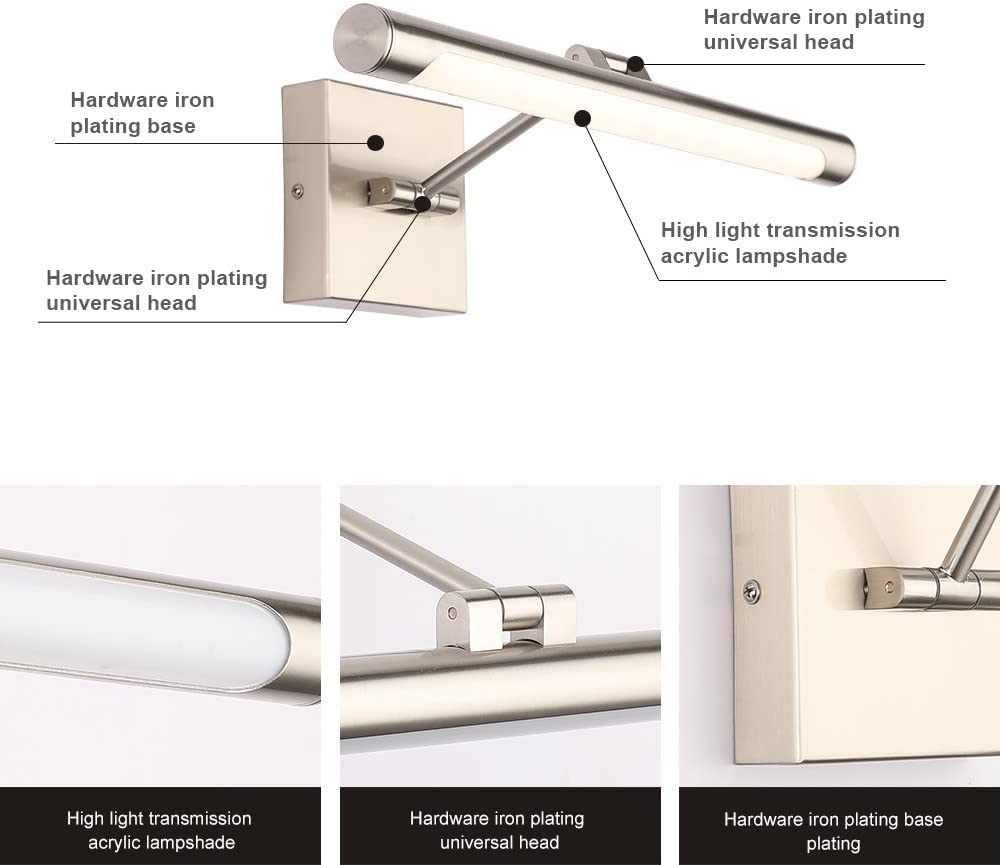 Hardware iron plating universal head

Hardware iron plating base

High light transmission acrylic lampshade

Hardware iron plating universal head

High light transmission acrylic lampshade

Hardware iron plating universal head

Hardware iron plating base plating