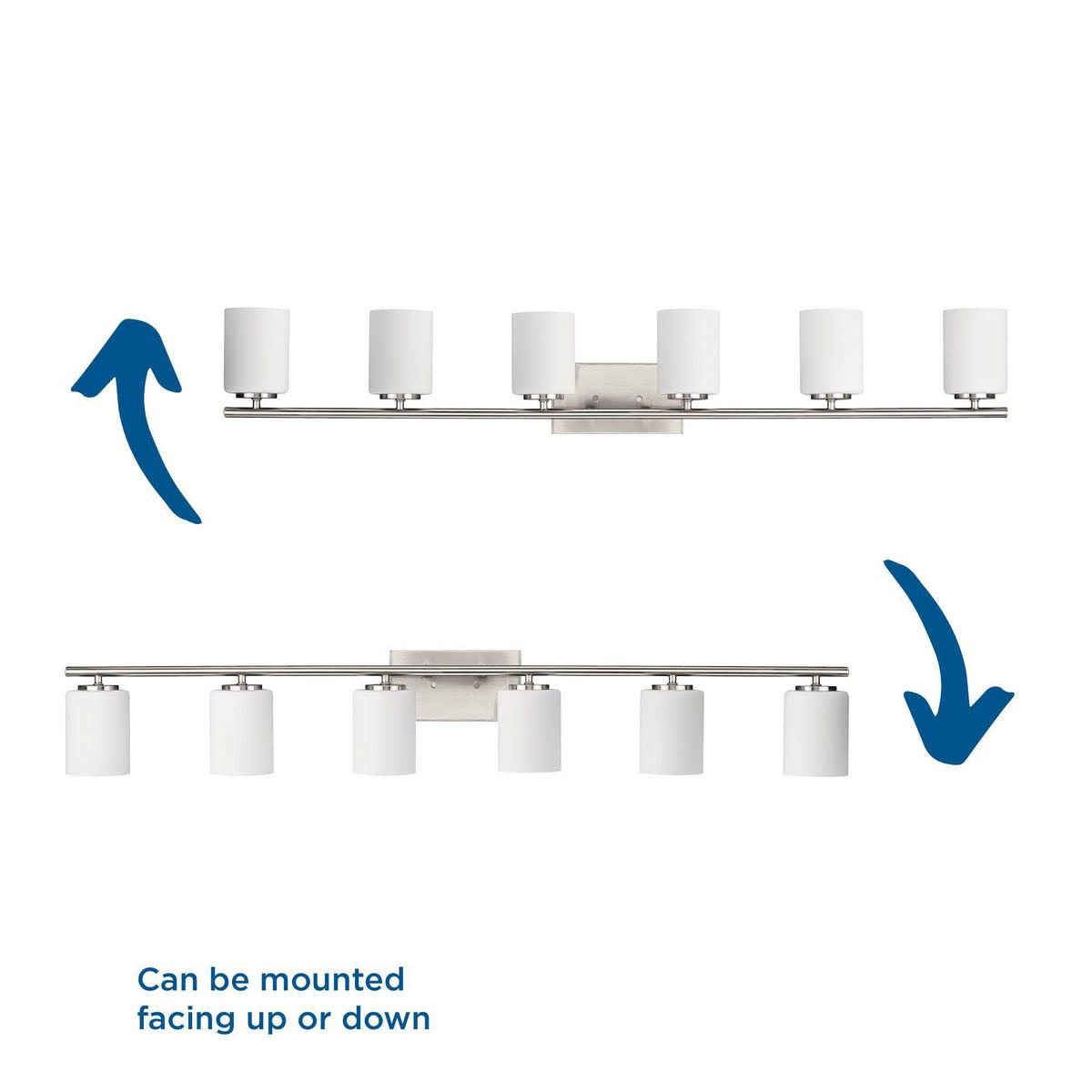 Can be mounted
facing up or down