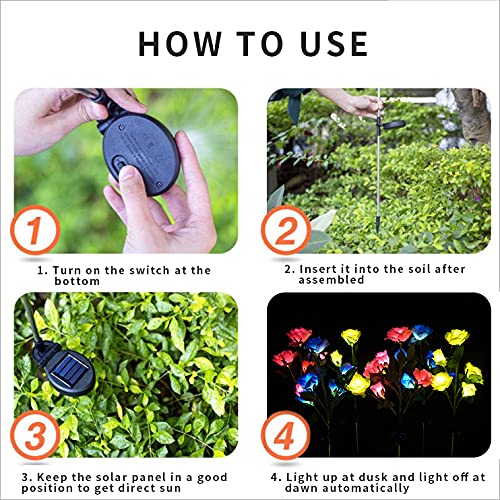 HOW TO USE

1

1. Turn on the switch at the bottom

2

2. Insert it into the soil after assembled

3

3. Keep the solar panel in a good position to get direct sun

4

4. Light up at dusk and light off at dawn automatically