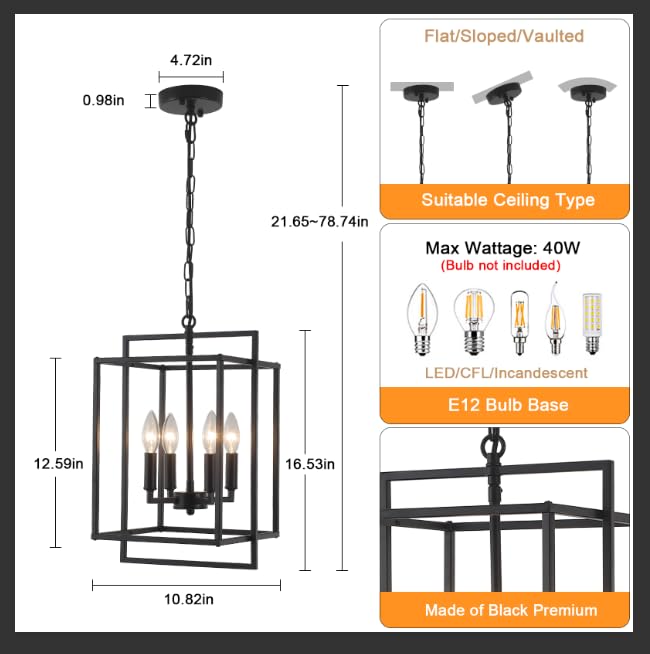 4.72in
0.98in
21.65~78.74in
12.59in
16.53in
10.82in

Flat/Sloped/Vaulted
Suitable Ceiling Type

Max Wattage: 40W
(Bulb not included)
LED/CFL/Incandescent
E12 Bulb Base

Made of Black Premium