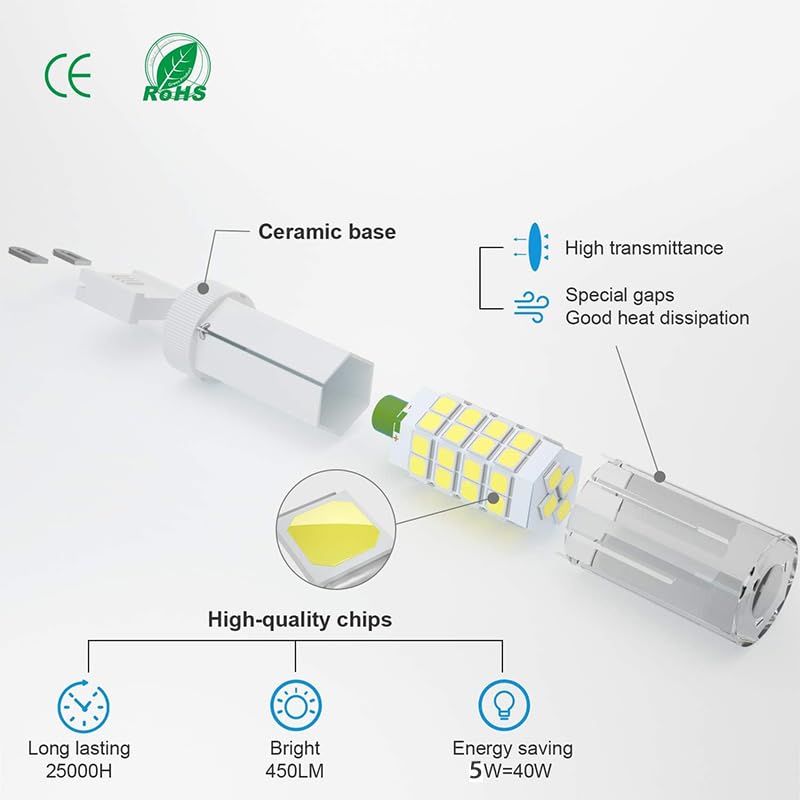 CE

RoHS

Ceramic base

High transmittance

Special gaps
Good heat dissipation

High-quality chips

Long lasting
25000H

Bright
450LM

Energy saving
5W=40W