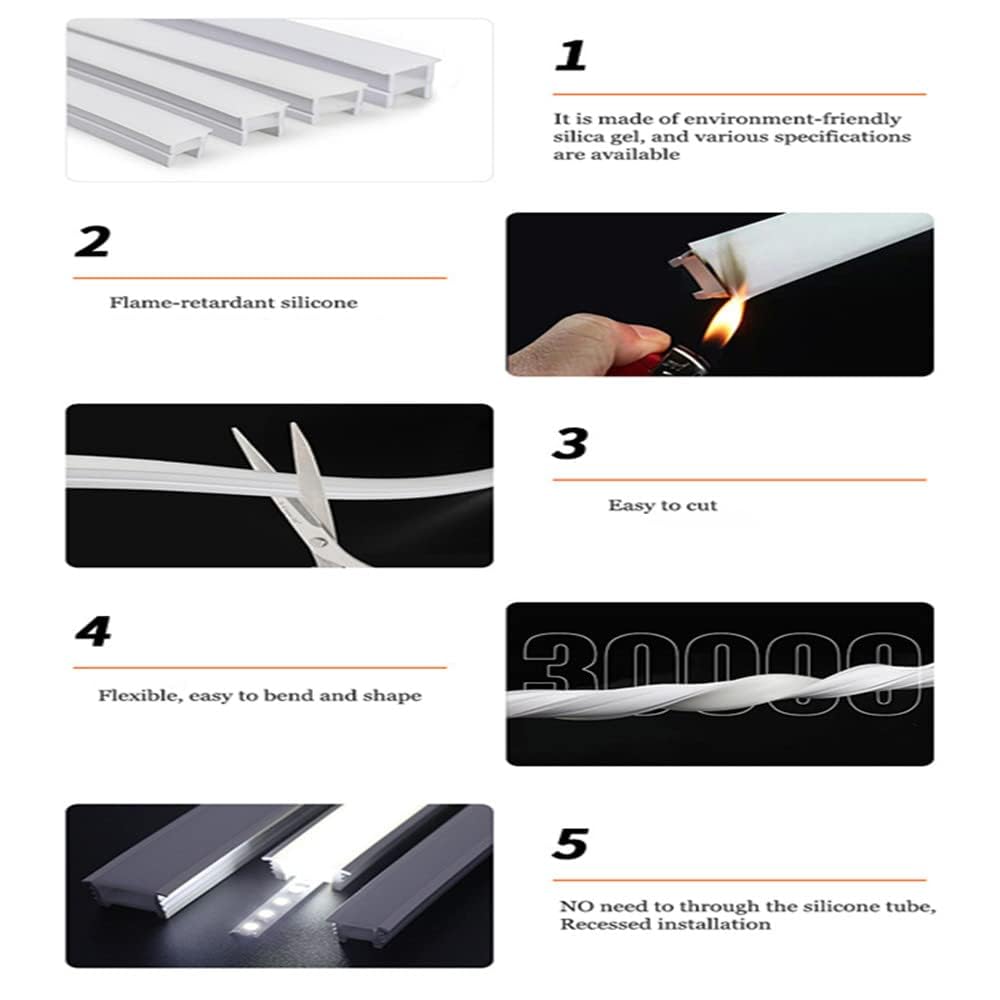 1

It is made of environment-friendly silica gel, and various specifications are available

2

Flame-retardant silicone

3

Easy to cut

4

Flexible, easy to bend and shape

30000

5

NO need to through the silicone tube, Recessed installation