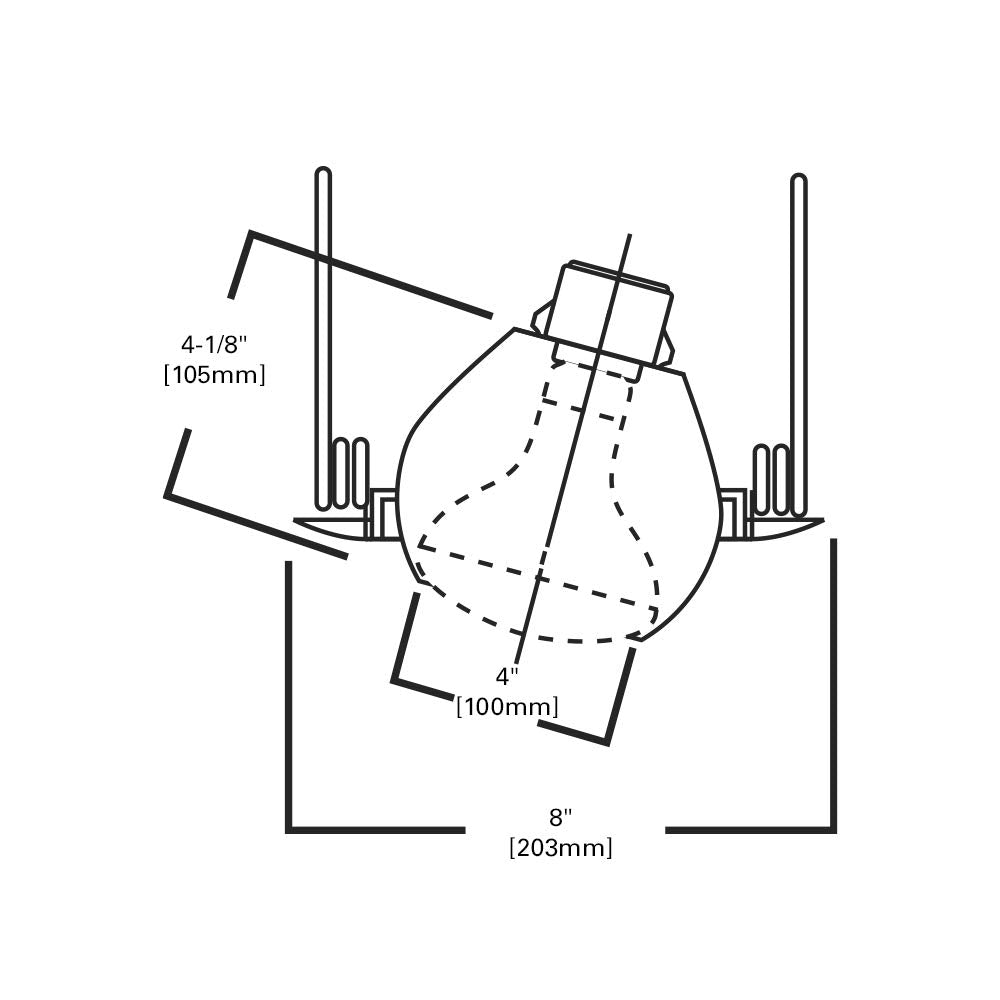 4-1/8"
[105mm]

4"
[100mm]

8"
[203mm]