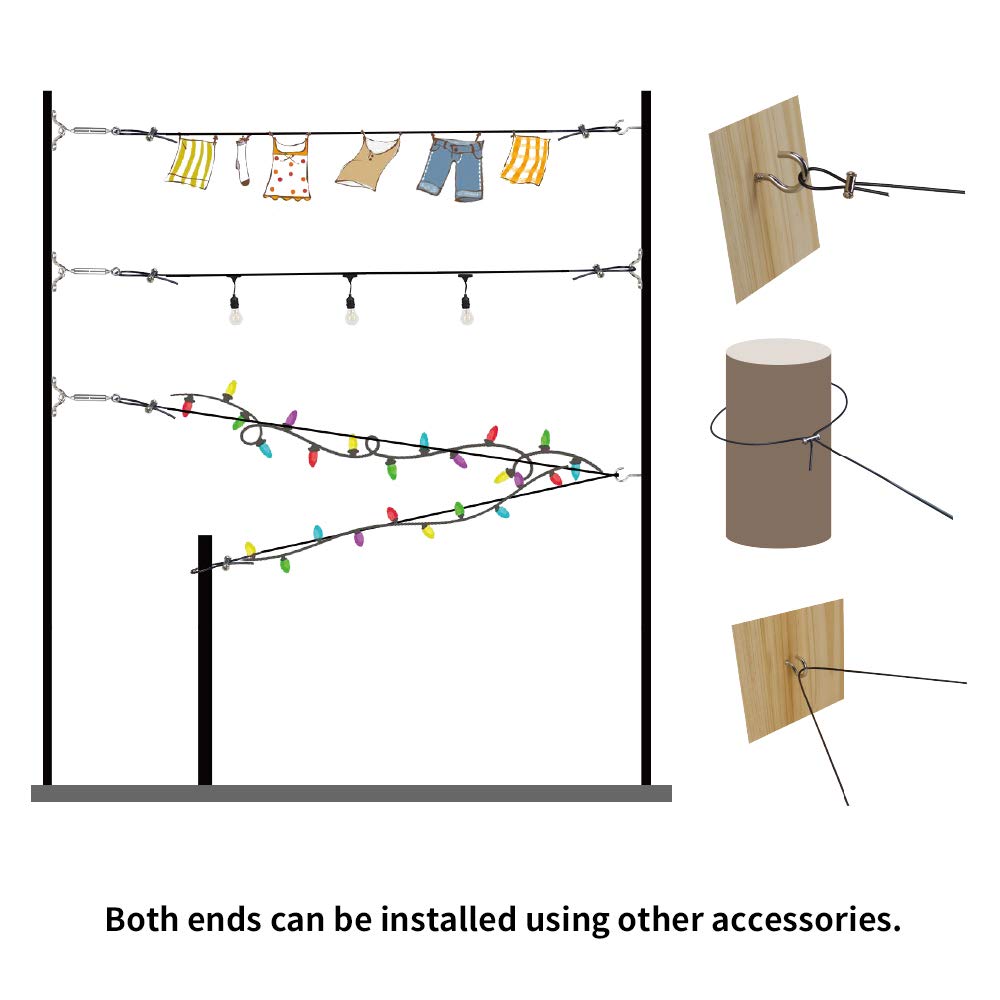 Both ends can be installed using other accessories.