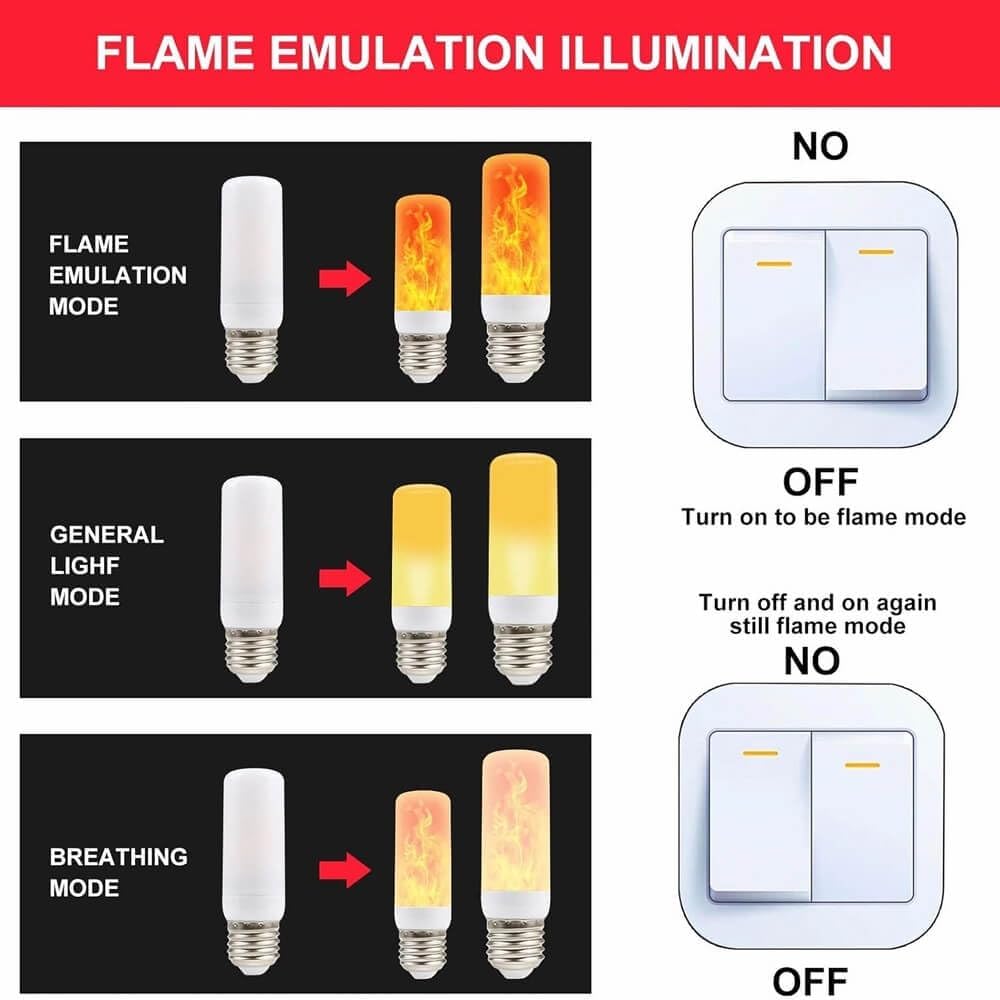 FLAME EMULATION ILLUMINATION

FLAME EMULATION MODE

GENERAL LIGHF MODE

BREATHING MODE

NO

OFF
Turn on to be flame mode

Turn off and on again still flame mode
NO

OFF