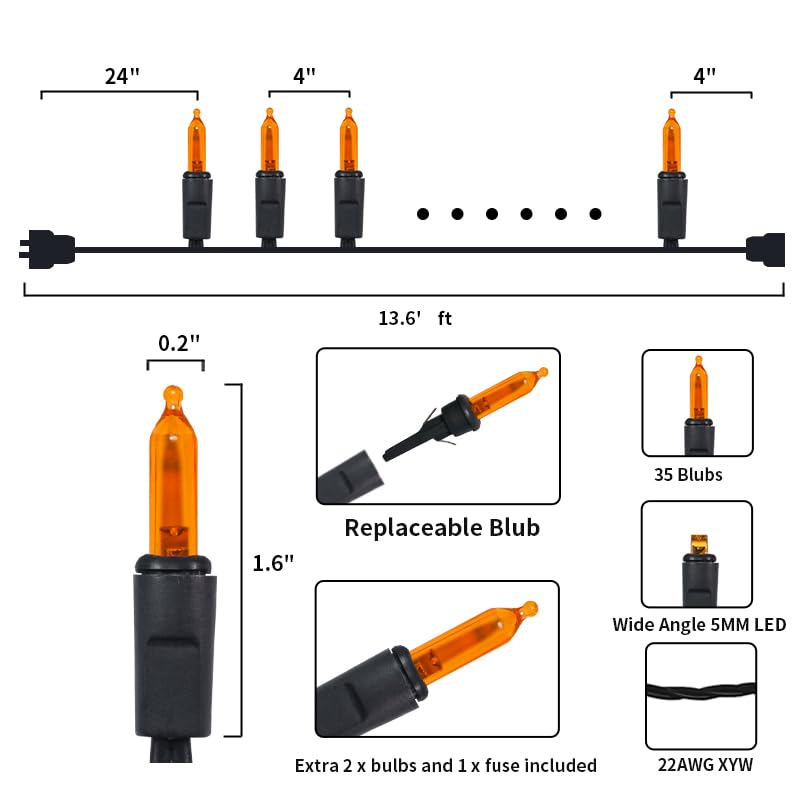 24"

4"

4"

13.6' ft

0.2"

1.6"

Replaceable Blub

Extra 2 x bulbs and 1 x fuse included

35 Blubs

Wide Angle 5MM LED

22AWG XYW