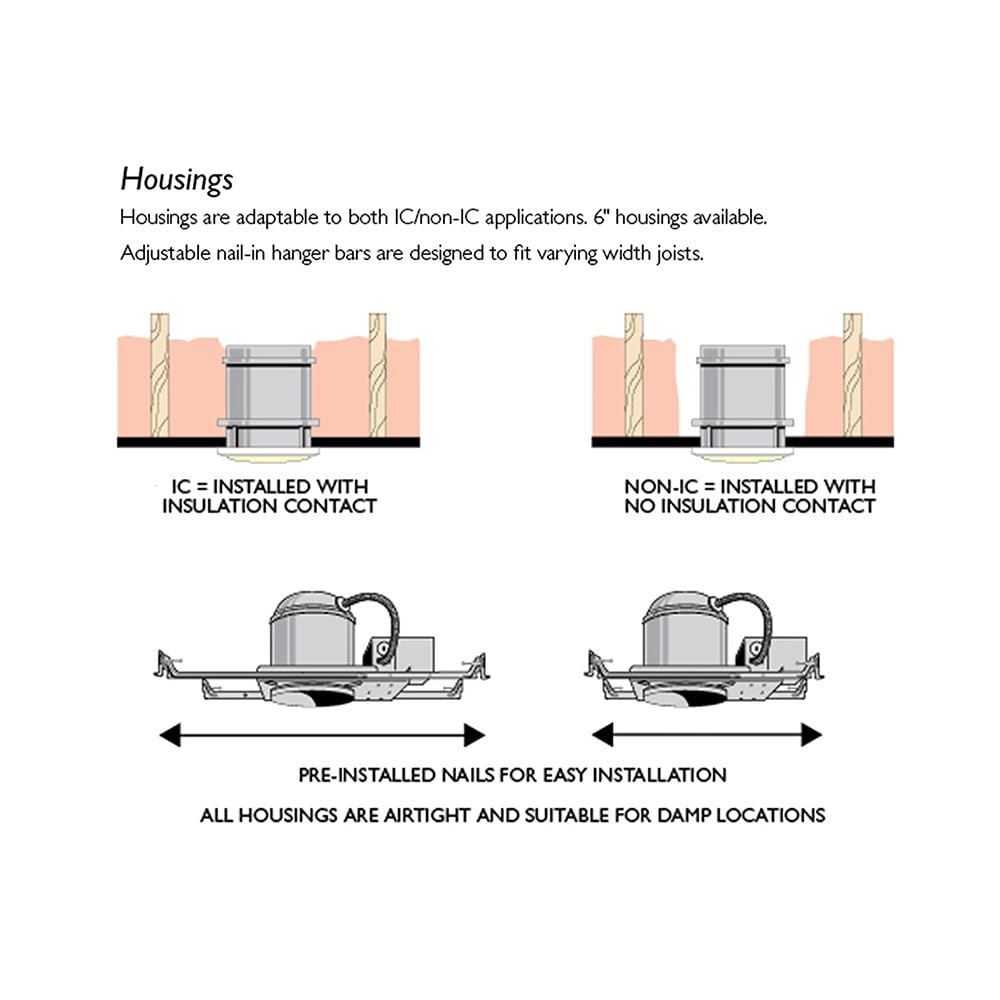 Housings

Housings are adaptable to both IC/non-IC applications. 6" housings available.

Adjustable nail-in hanger bars are designed to fit varying width joists.

IC = INSTALLED WITH INSULATION CONTACT

NON-IC = INSTALLED WITH NO INSULATION CONTACT

PRE-INSTALLED NAILS FOR EASY INSTALLATION

ALL HOUSINGS ARE AIRTIGHT AND SUITABLE FOR DAMP LOCATIONS