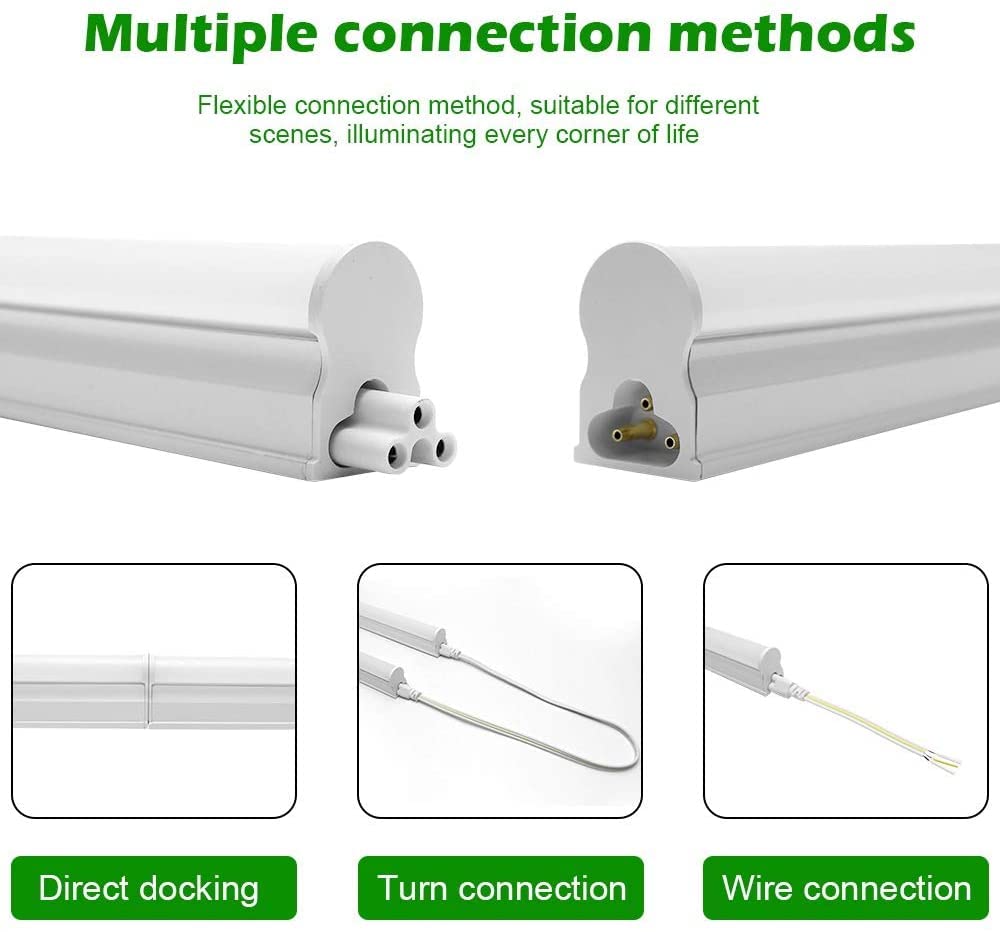 Multiple connection methods

Flexible connection method, suitable for different scenes, illuminating every corner of life

Direct docking

Turn connection

Wire connection