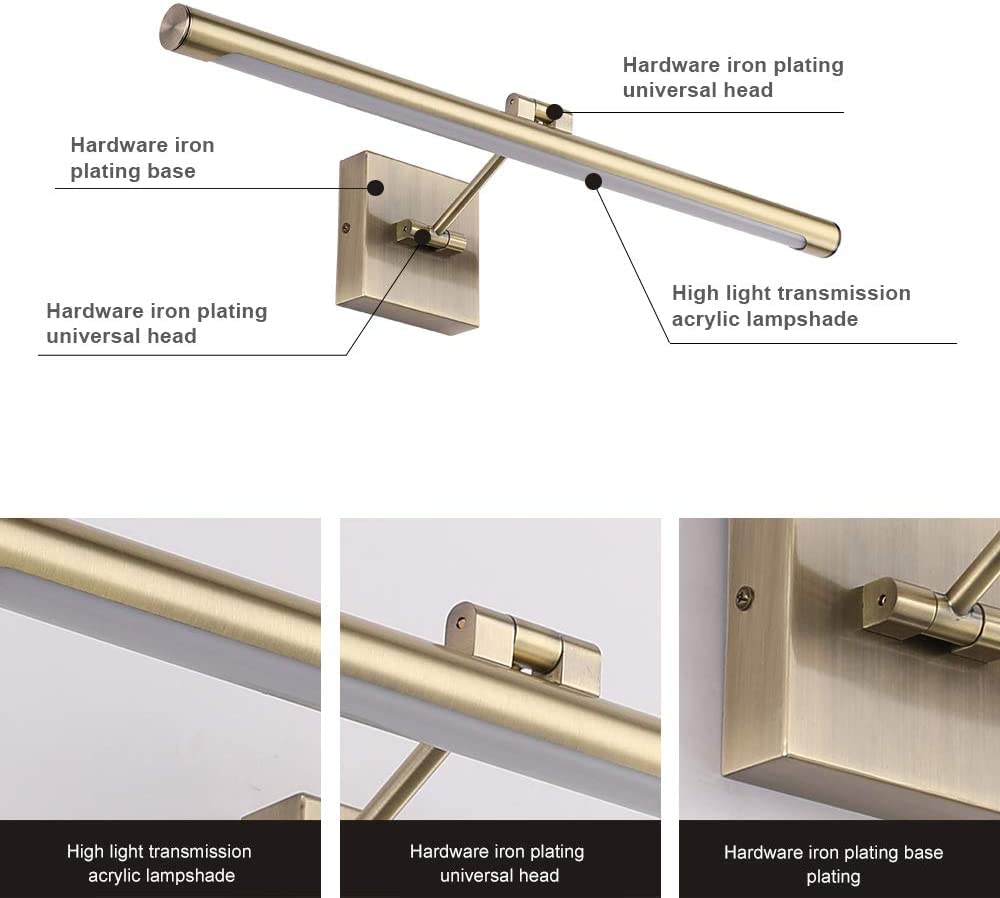 Hardware iron plating universal head

Hardware iron plating base

Hardware iron plating universal head

High light transmission acrylic lampshade

High light transmission acrylic lampshade

Hardware iron plating universal head

Hardware iron plating base plating