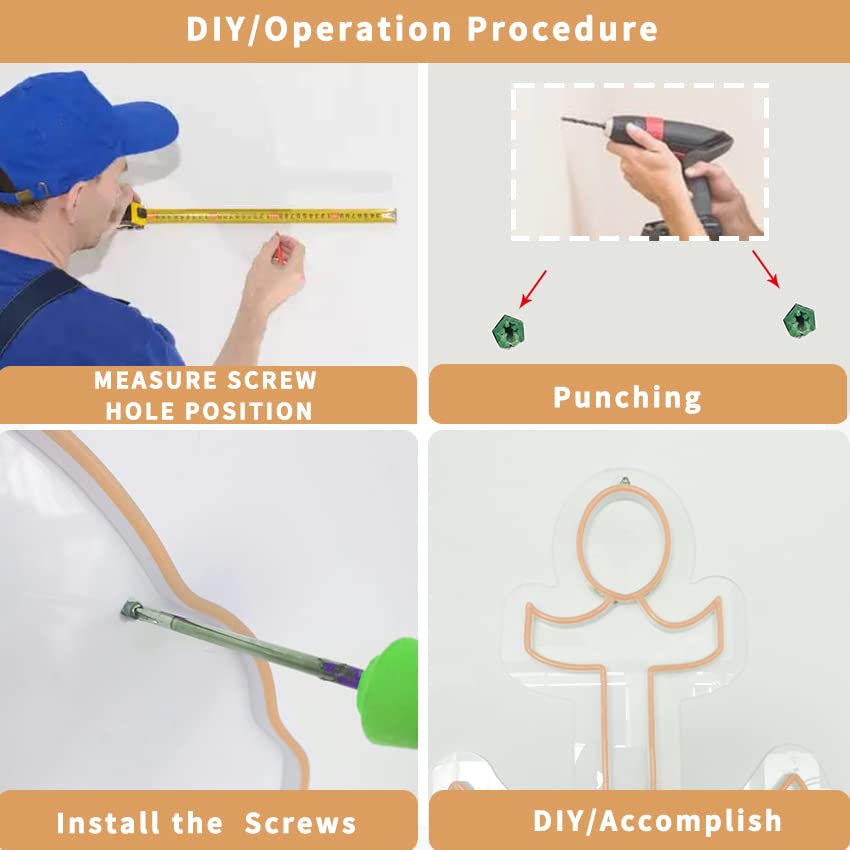 DIY/Operation Procedure

MEASURE SCREW HOLE POSITION

Punching

Install the Screws

DIY/Accomplish