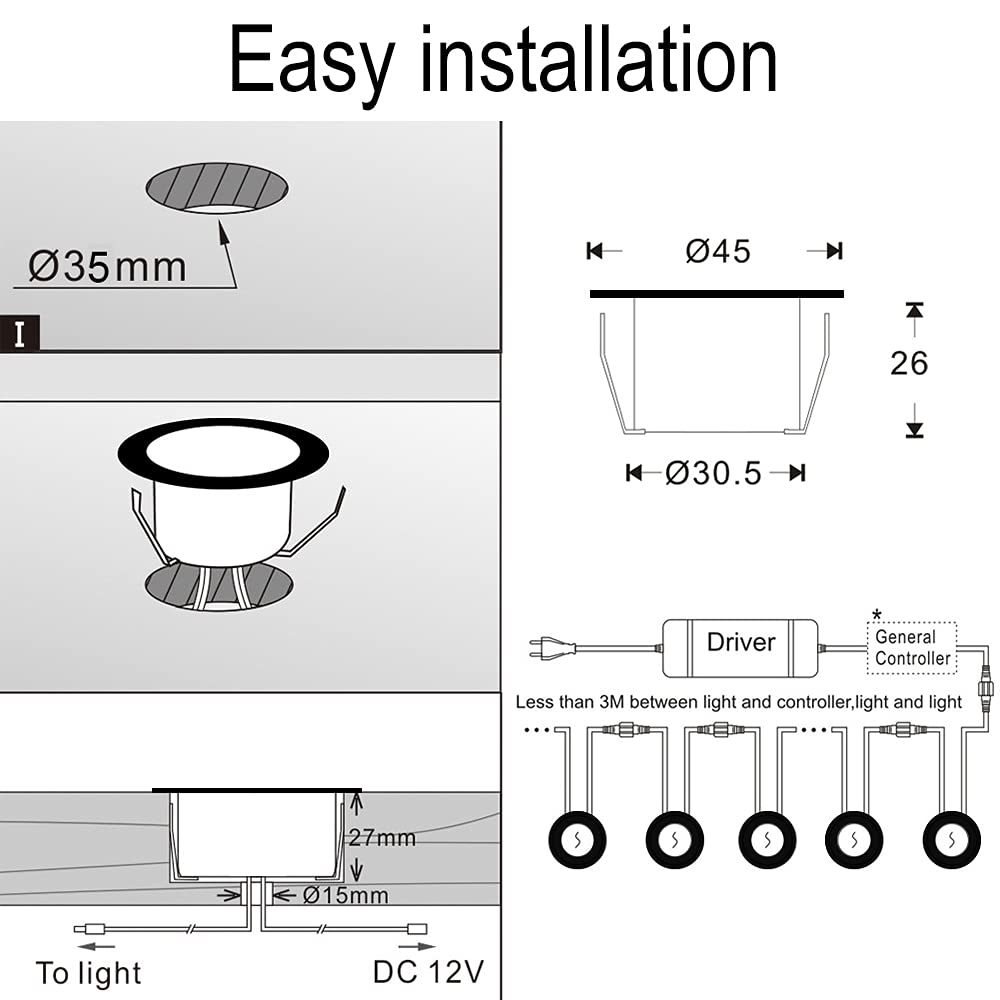 Easy installation

Ø35mm

I

27mm

Ø15mm

To light

DC 12V

Ø45

26

Ø30.5

Driver

*
General Controller

Less than 3M between light and controller,light and light