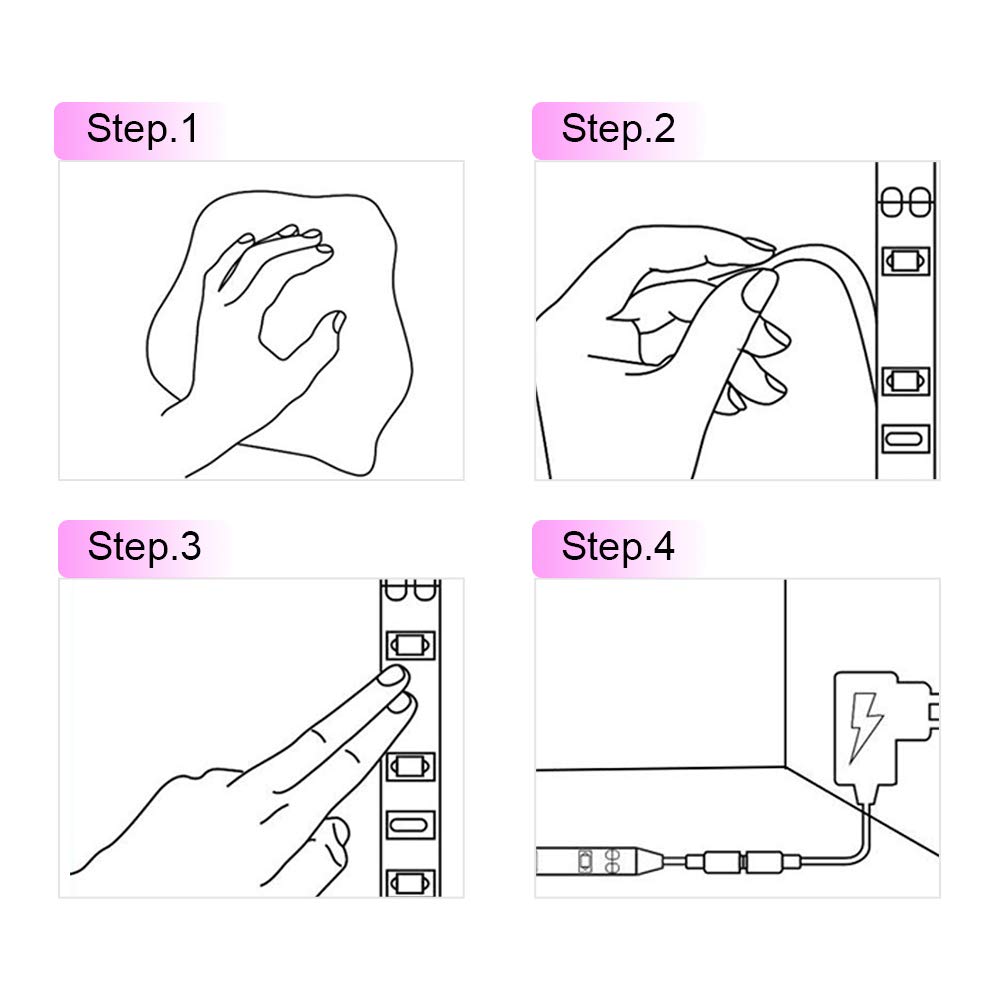 Step.1

Step.2

Step.3

Step.4