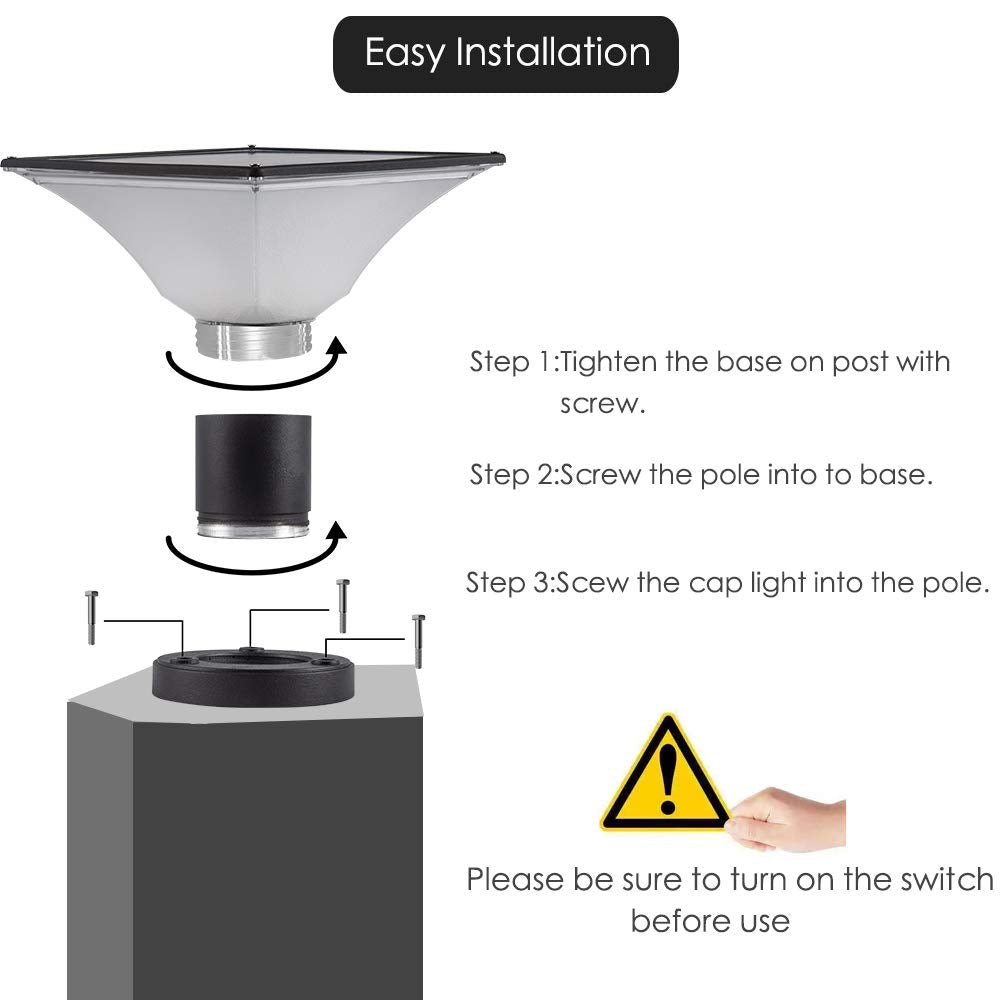 Easy Installation

Step 1:Tighten the base on post with screw.

Step 2:Screw the pole into to base.

Step 3:Scew the cap light into the pole.

Please be sure to turn on the switch before use