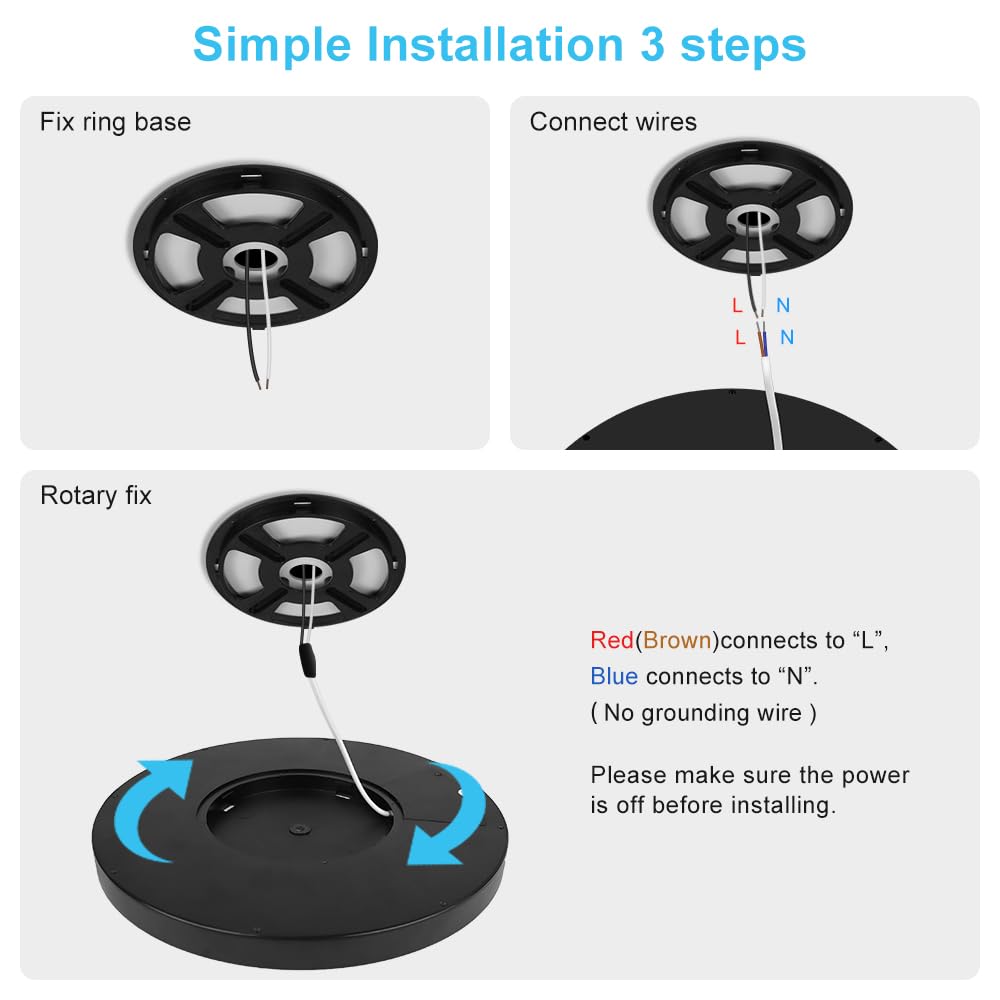 Simple Installation 3 steps

Fix ring base

Connect wires

L N
L N

Rotary fix

Red(Brown)connects to “L”,
Blue connects to “N”.
( No grounding wire )

Please make sure the power is off before installing.