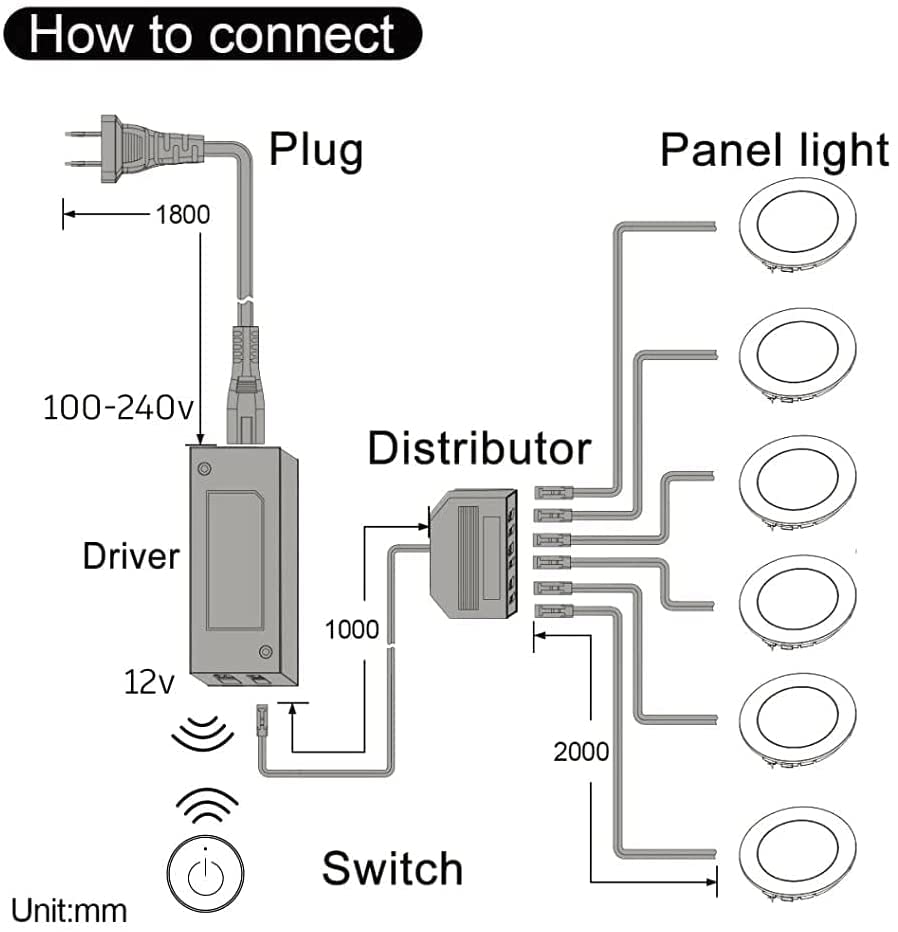 How to connect

Plug

Panel light

1800

100-240v

Distributor

Driver

1000

12v

2000

Switch

Unit:mm