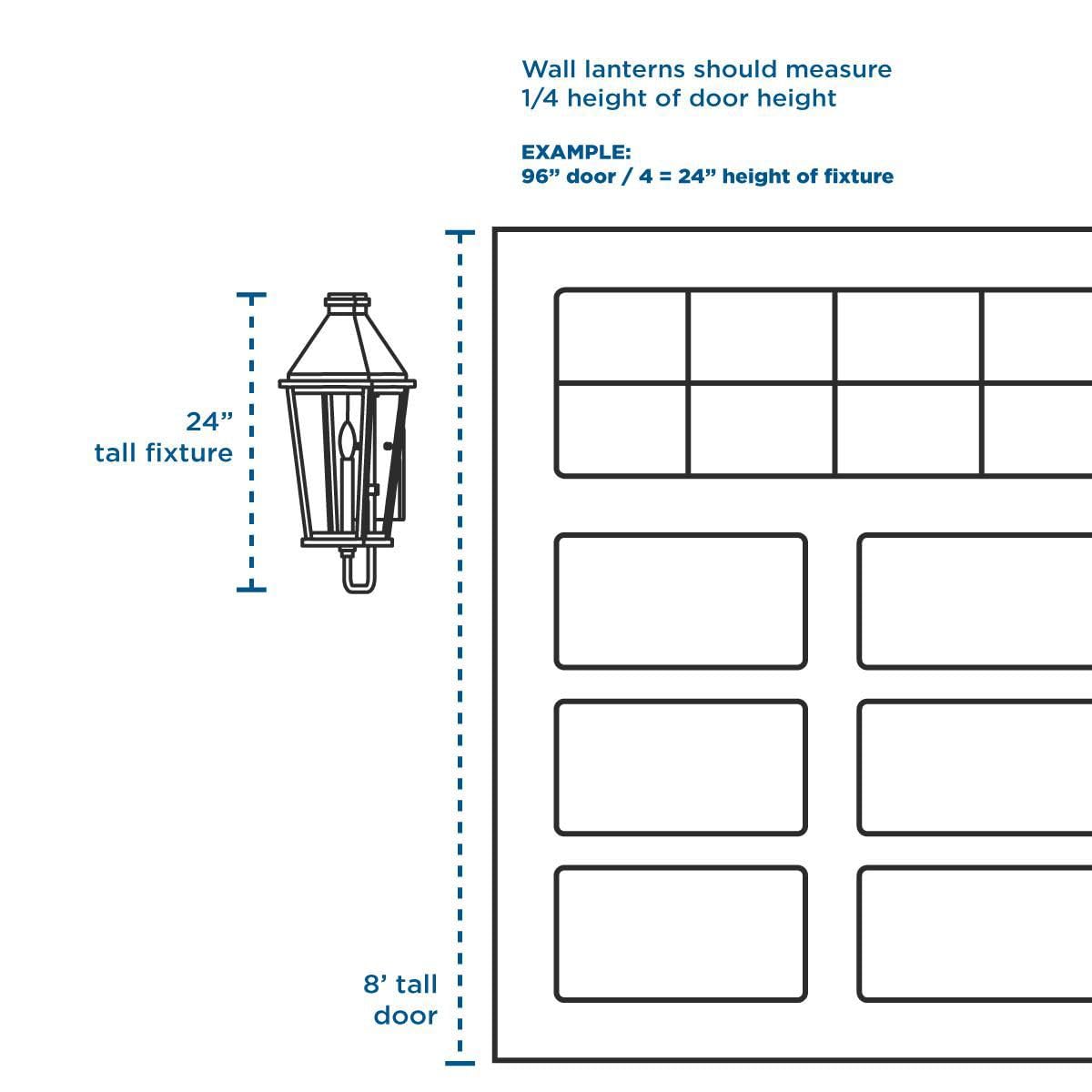 Wall lanterns should measure 1/4 height of door height

EXAMPLE:
96” door / 4 = 24” height of fixture

24” tall fixture

8’ tall door