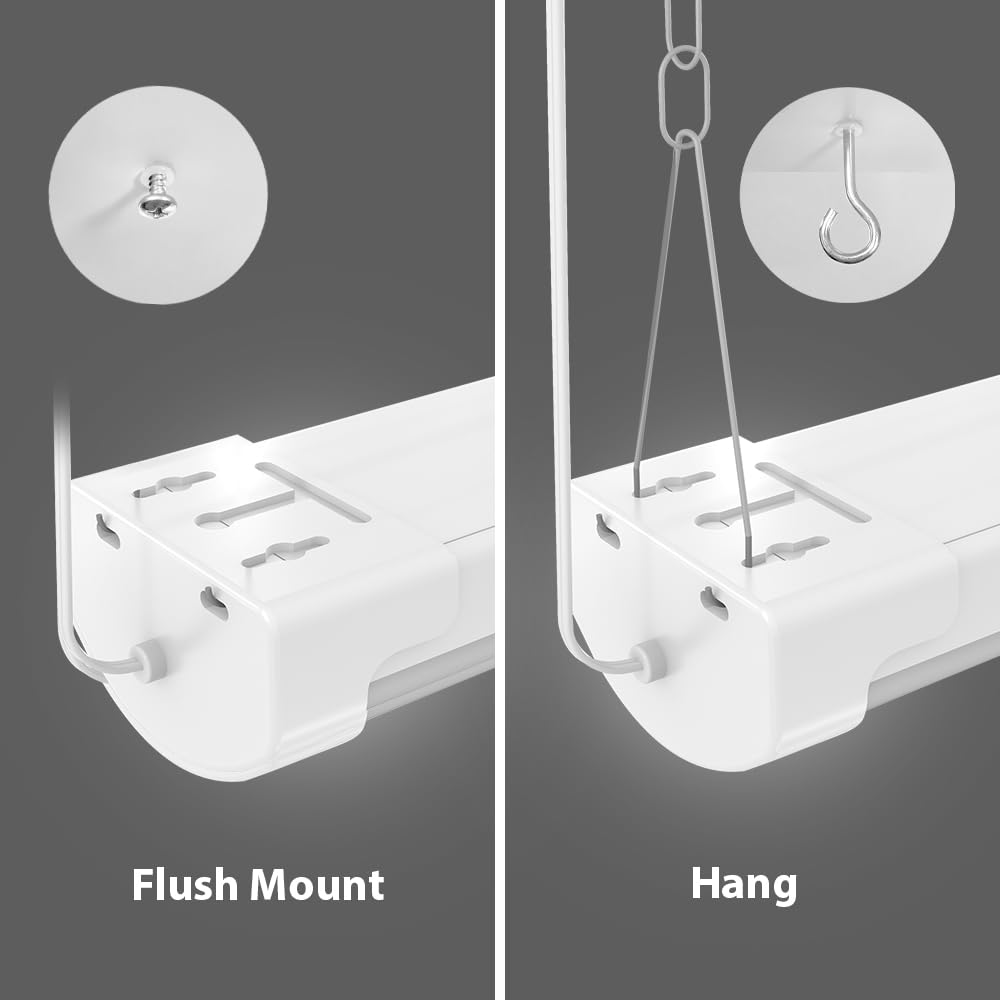 Flush Mount

Hang