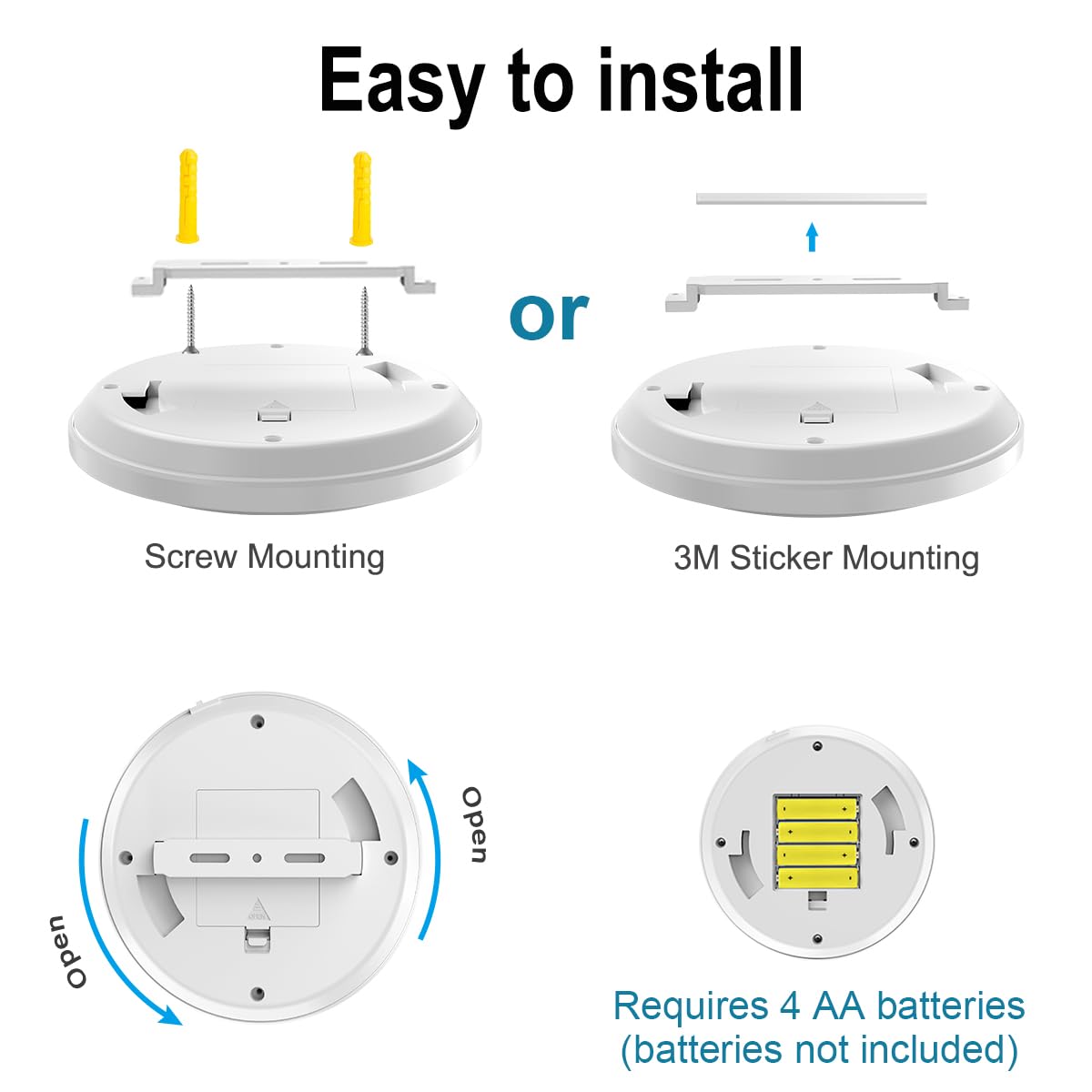 Easy to install

or

Screw Mounting

3M Sticker Mounting

Open

Open

Requires 4 AA batteries
(batteries not included)