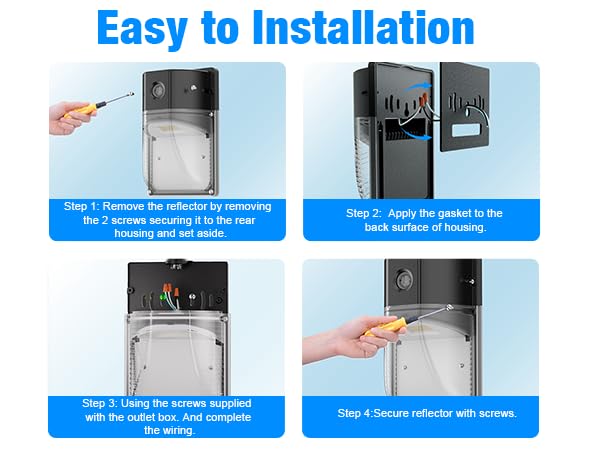 Easy to Installation

Step 1: Remove the reflector by removing the 2 screws securing it to the rear housing and set aside.

Step 2: Apply the gasket to the back surface of housing.

Step 3: Using the screws supplied with the outlet box. And complete the wiring.

Step 4:Secure reflector with screws.