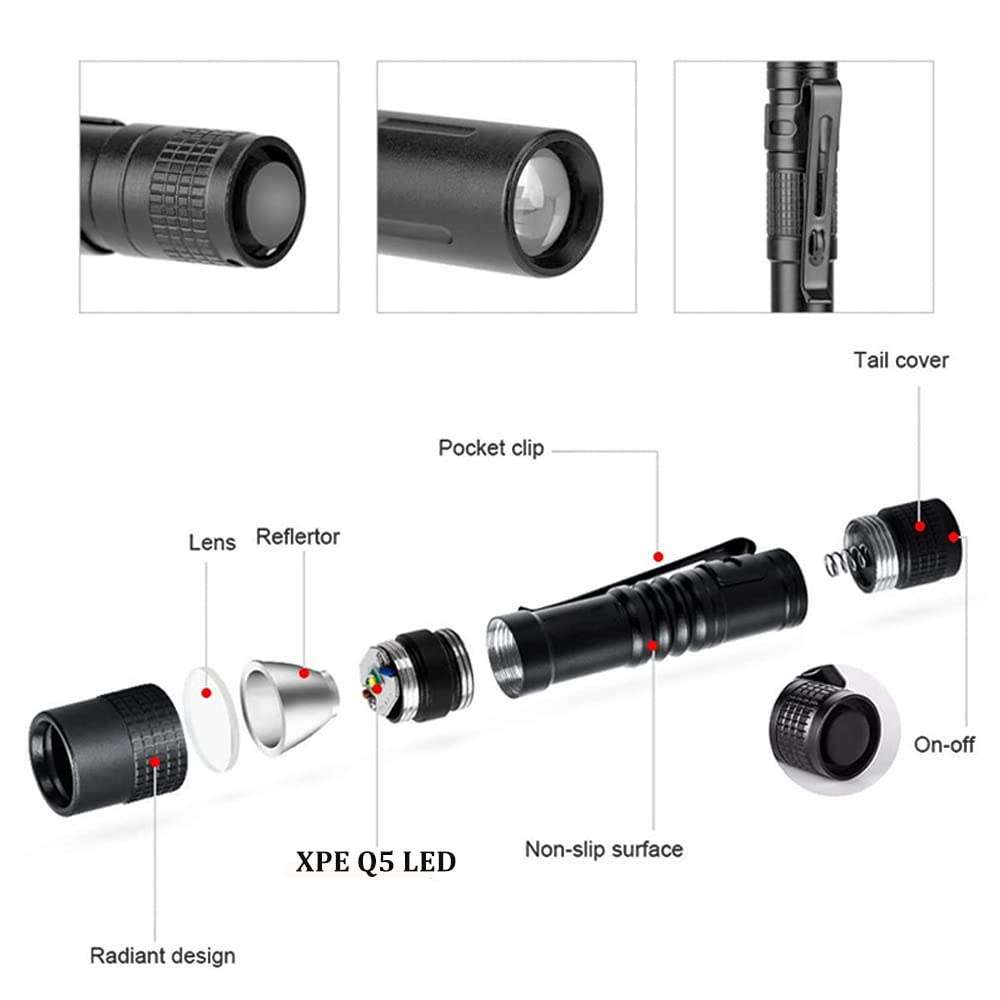 Tail cover

Pocket clip

Lens

Reflertor

On-off

XPE Q5 LED

Non-slip surface

Radiant design