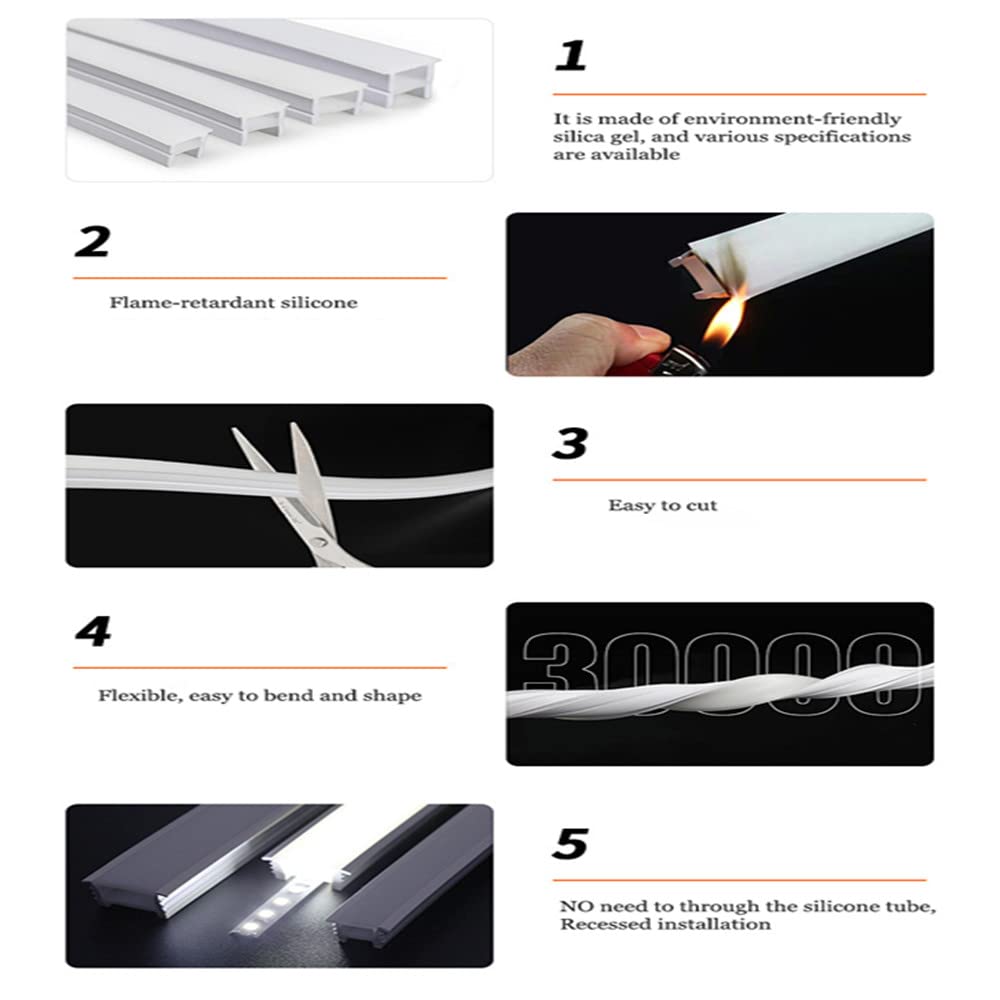 1

It is made of environment-friendly silica gel, and various specifications are available

2

Flame-retardant silicone

3

Easy to cut

4

Flexible, easy to bend and shape

30000

5

NO need to through the silicone tube, Recessed installation