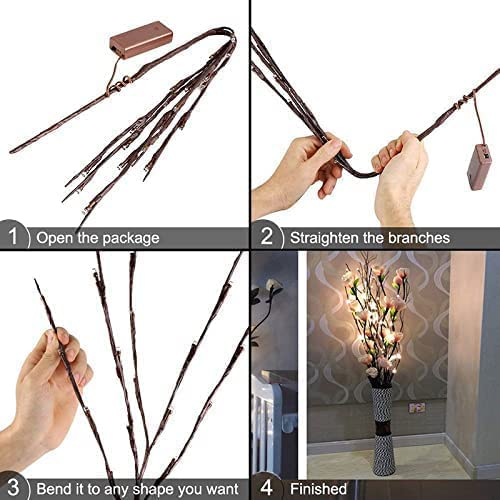 1 Open the package

2 Straighten the branches

3 Bend it to any shape you want

4 Finished