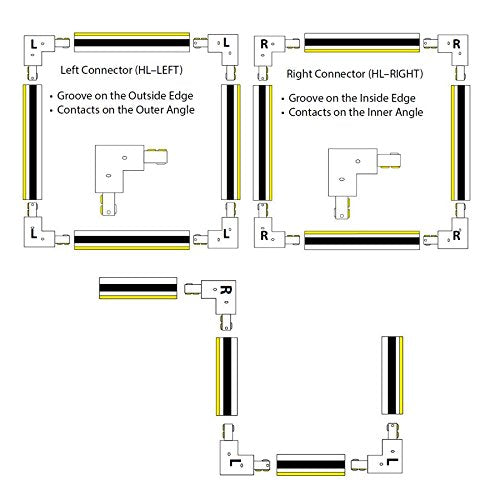 L

L

Left Connector (HL–LEFT)

• Groove on the Outside Edge
• Contacts on the Outer Angle

L

L

R

R

Right Connector (HL–RIGHT)

• Groove on the Inside Edge
• Contacts on the Inner Angle

R

R

R

L

L