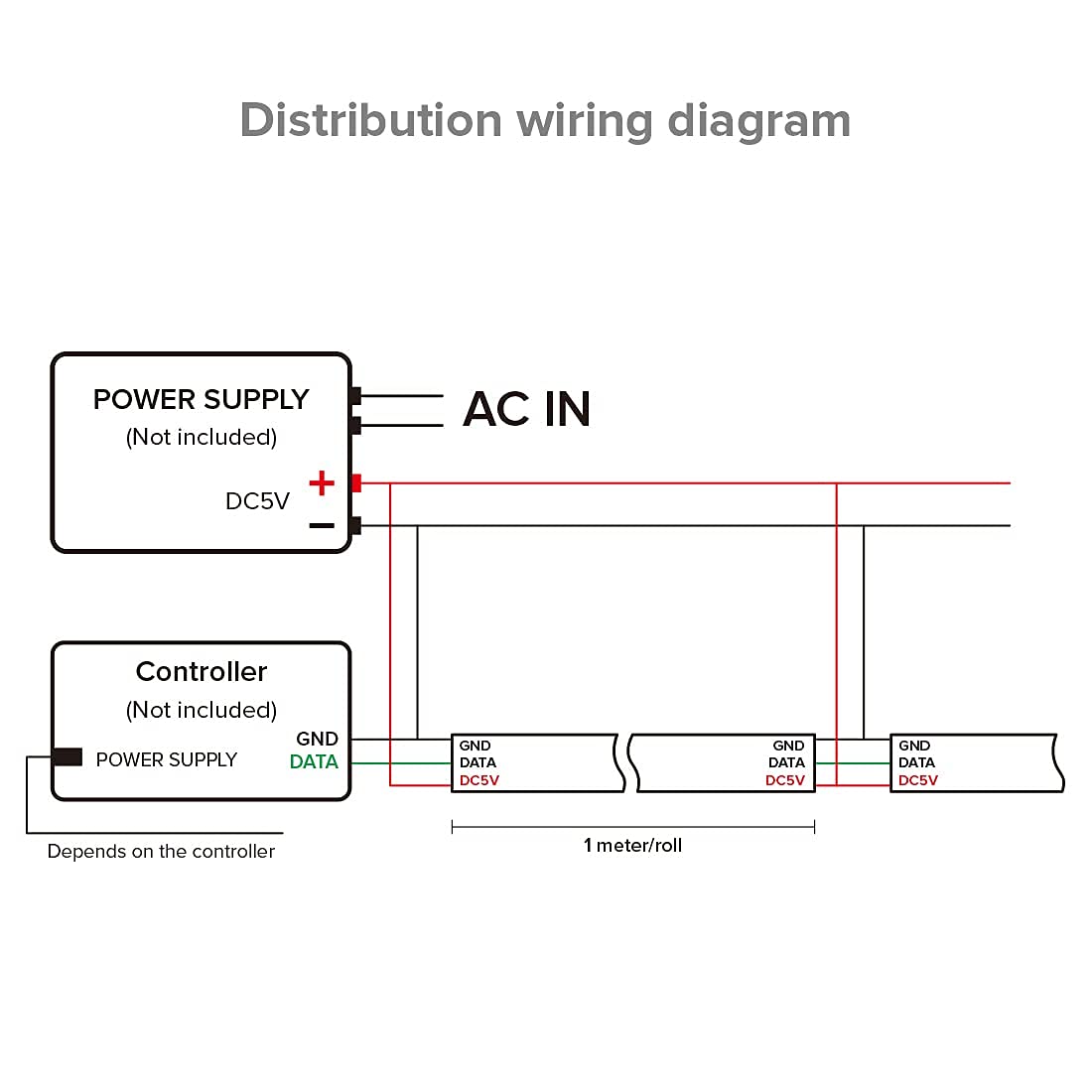 Distribution wiring diagram

POWER SUPPLY
(Not included)

AC IN

DC5V
+
−

Controller
(Not included)
POWER SUPPLY
GND
DATA

Depends on the controller

GND
DATA
DC5V

GND
DATA
DC5V

GND
DATA
DC5V

1 meter/roll