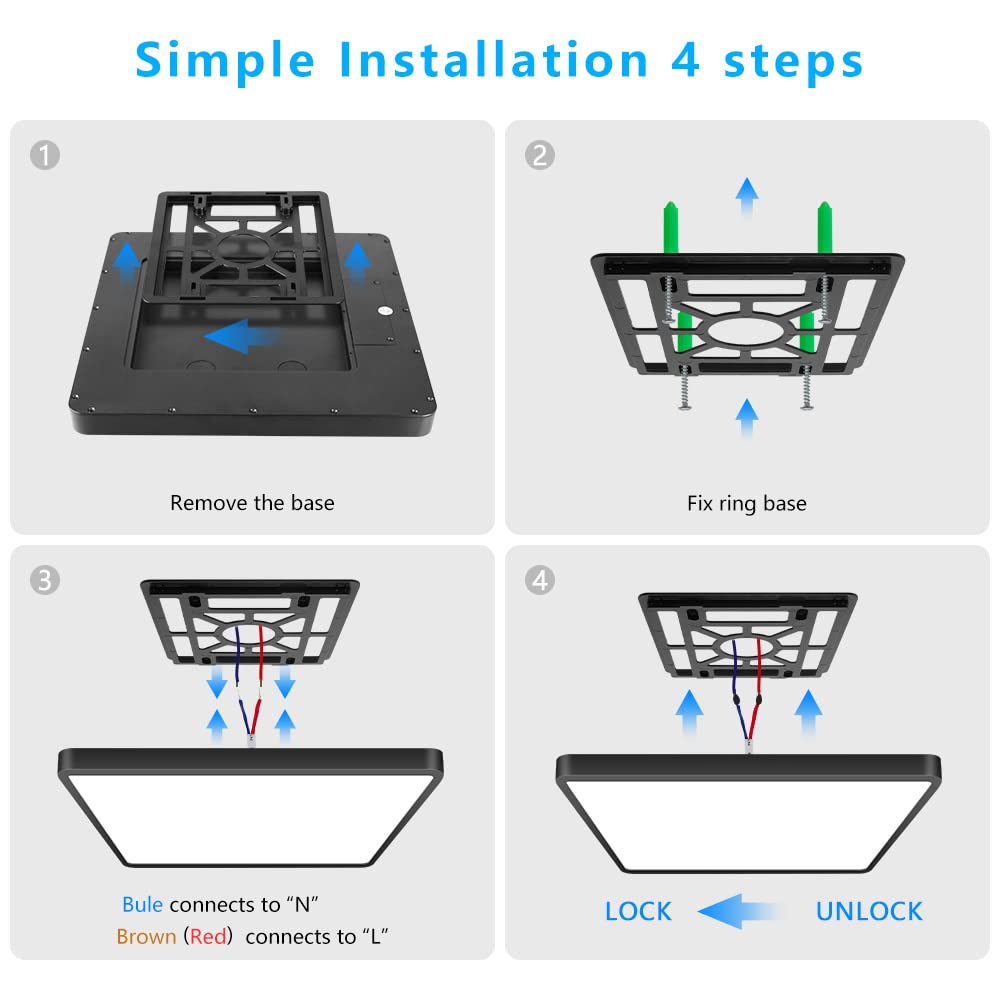 Simple Installation 4 steps

1

Remove the base

2

Fix ring base

3

Bule connects to “N”

Brown (Red) connects to “L”

4

LOCK UNLOCK