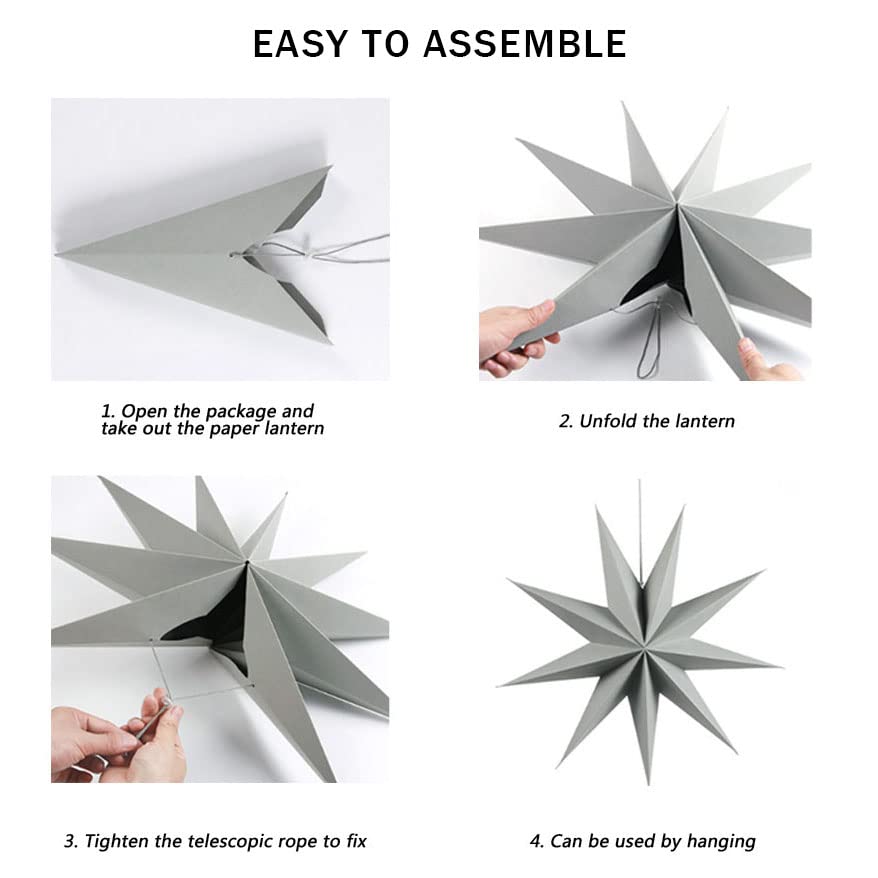 EASY TO ASSEMBLE

1. Open the package and take out the paper lantern

2. Unfold the lantern

3. Tighten the telescopic rope to fix

4. Can be used by hanging