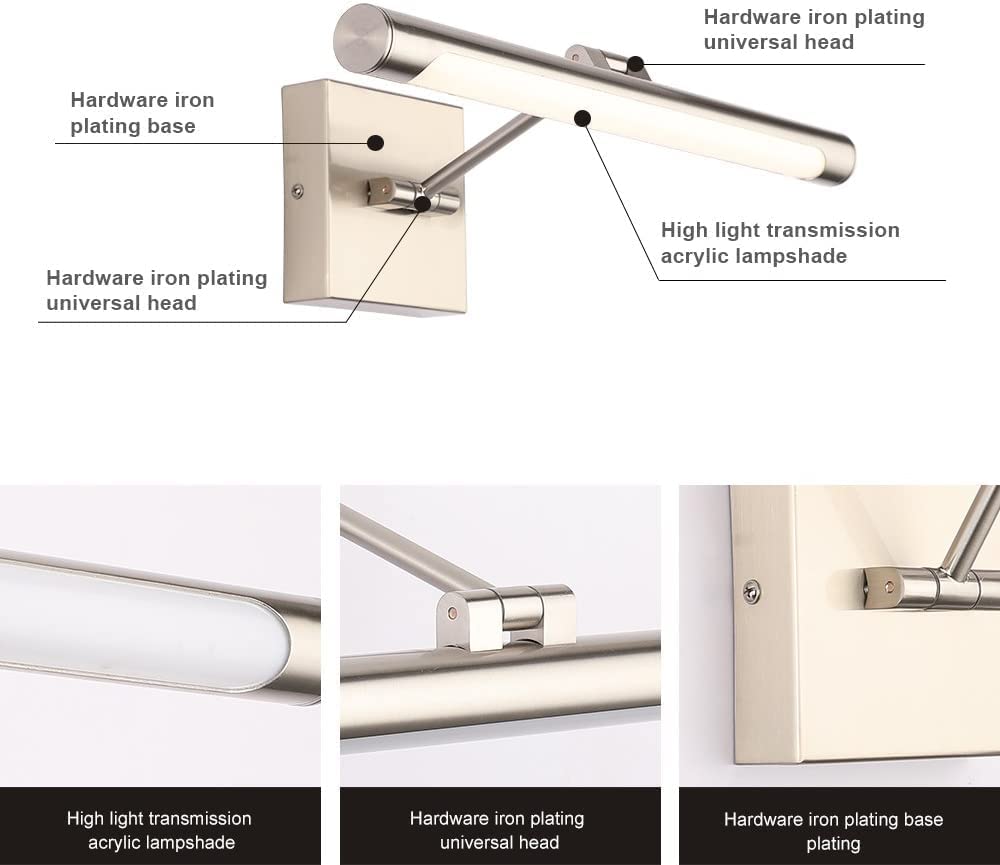 Hardware iron plating universal head

Hardware iron plating base

High light transmission acrylic lampshade

Hardware iron plating universal head

High light transmission acrylic lampshade

Hardware iron plating universal head

Hardware iron plating base plating