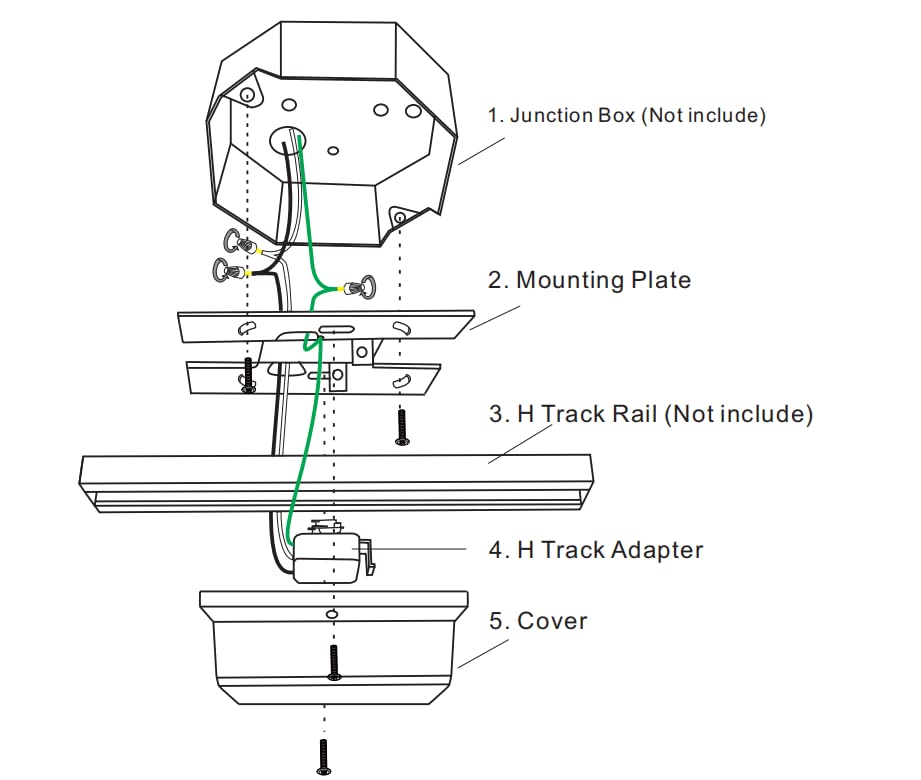 1. Junction Box (Not include)

2. Mounting Plate

3. H Track Rail (Not include)

4. H Track Adapter

5. Cover