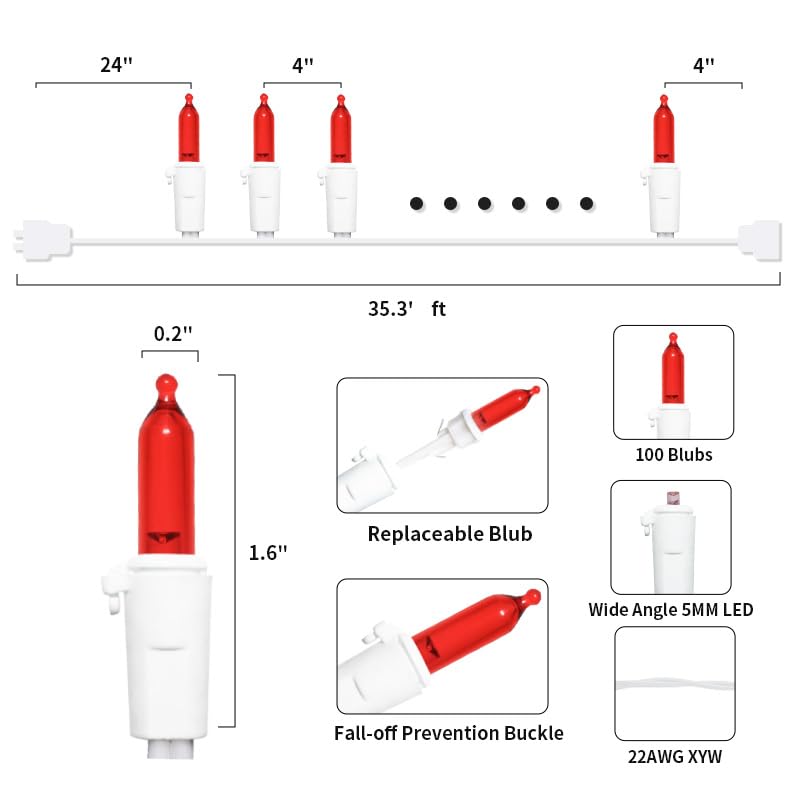 24''

4''

4''

35.3' ft

0.2''

1.6''

Replaceable Blub

Fall-off Prevention Buckle

100 Blubs

Wide Angle 5MM LED

22AWG XYW