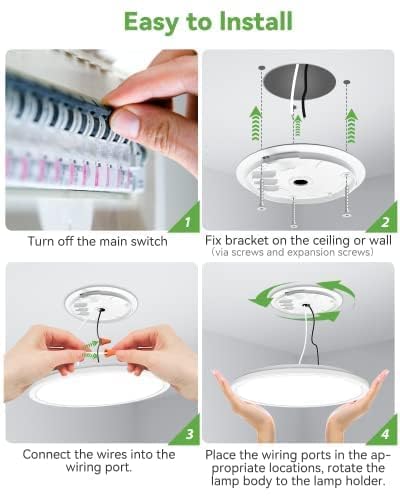 Easy to Install

1

Turn off the main switch

2

Fix bracket on the ceiling or wall
(via screws and expansion screws)

3

Connect the wires into the wiring port.

4

Place the wiring ports in the appropriate locations, rotate the lamp body to the lamp holder.