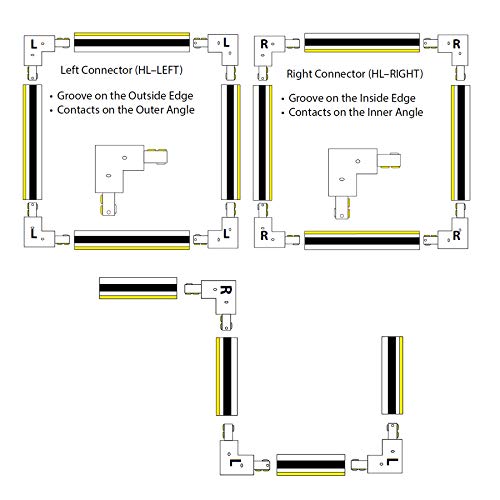 L L
Left Connector (HL–LEFT)
• Groove on the Outside Edge
• Contacts on the Outer Angle
L L

R R
Right Connector (HL–RIGHT)
• Groove on the Inside Edge
• Contacts on the Inner Angle
R R

R
L L