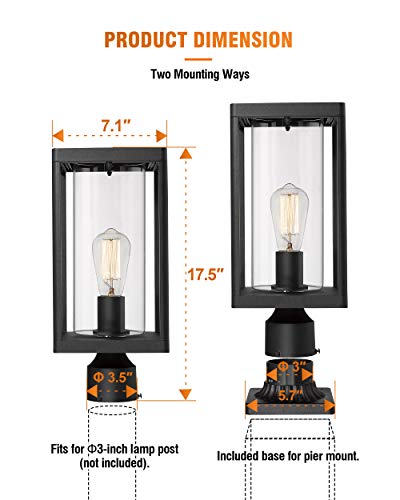 PRODUCT DIMENSION

Two Mounting Ways

7.1"

17.5"

Φ 3.5"

Φ 3"

5.7"

Fits for Φ3-inch lamp post (not included).

Included base for pier mount.