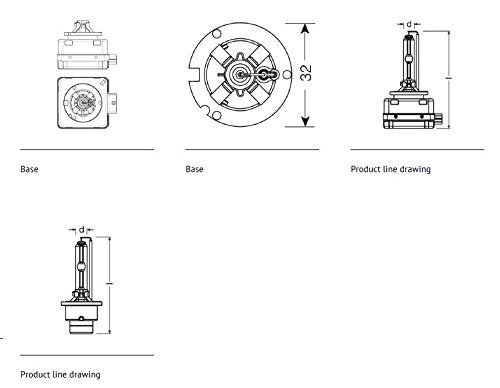 Base

32

Base

d

l

Product line drawing

d

l

Product line drawing