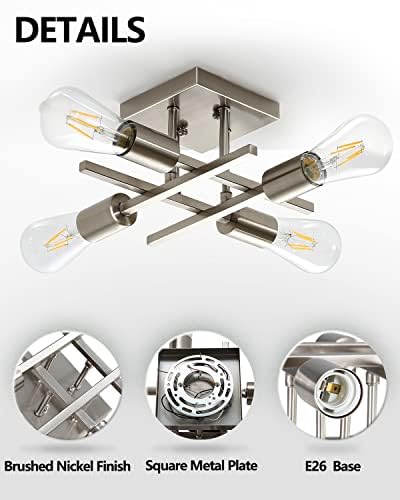 DETAILS

Brushed Nickel Finish

Square Metal Plate

E26 Base